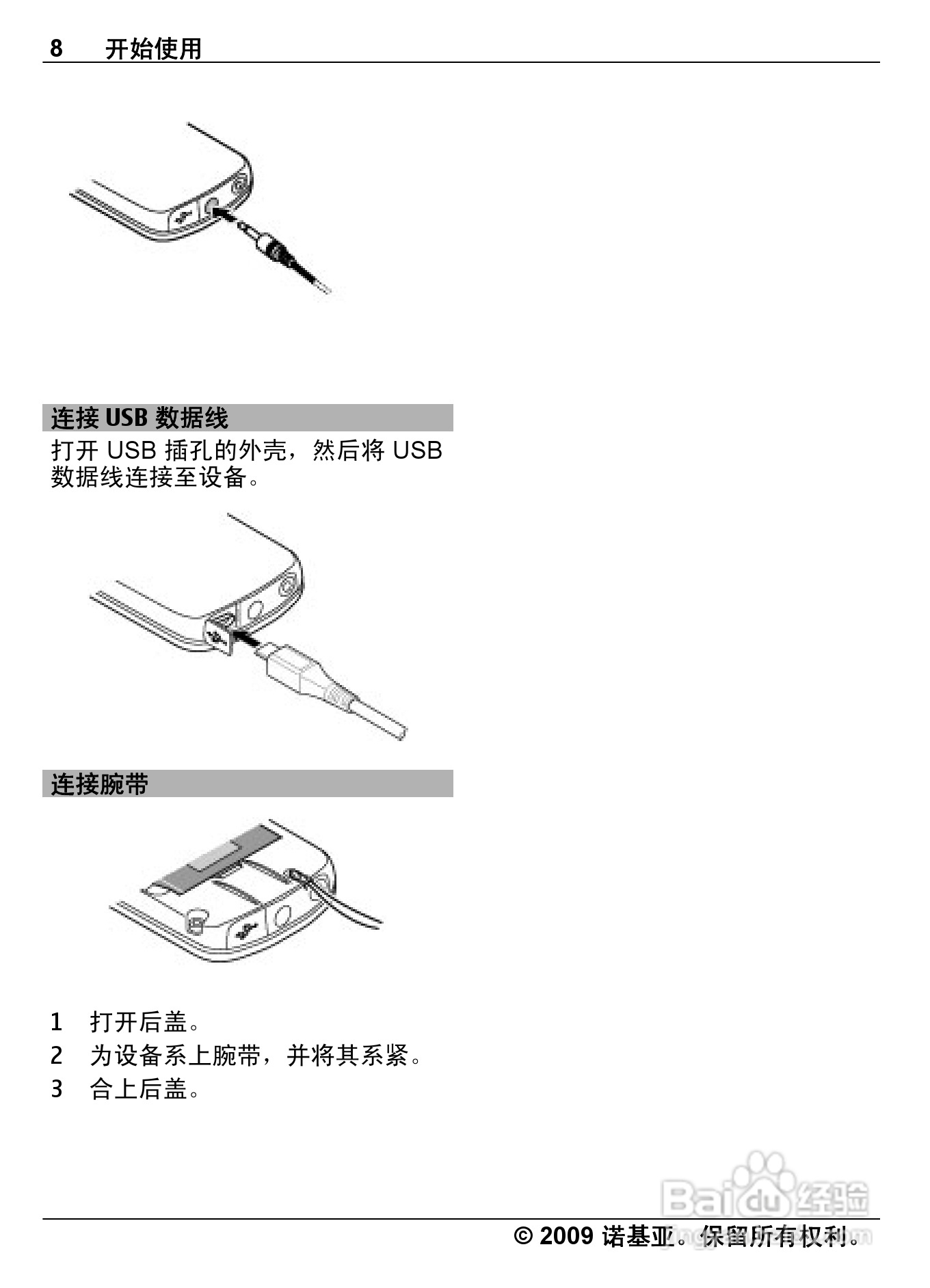 8 开始使用

连接 USB 数据线

打开 USB 插孔的外壳，然后将 USB 数据线连接至设备。

连接腕带

1 打开后盖。
2 为设备系上腕带，并将其系紧。
3 合上后盖。

Baidu 经验

© 2009 诺基亚。保留所有权利。