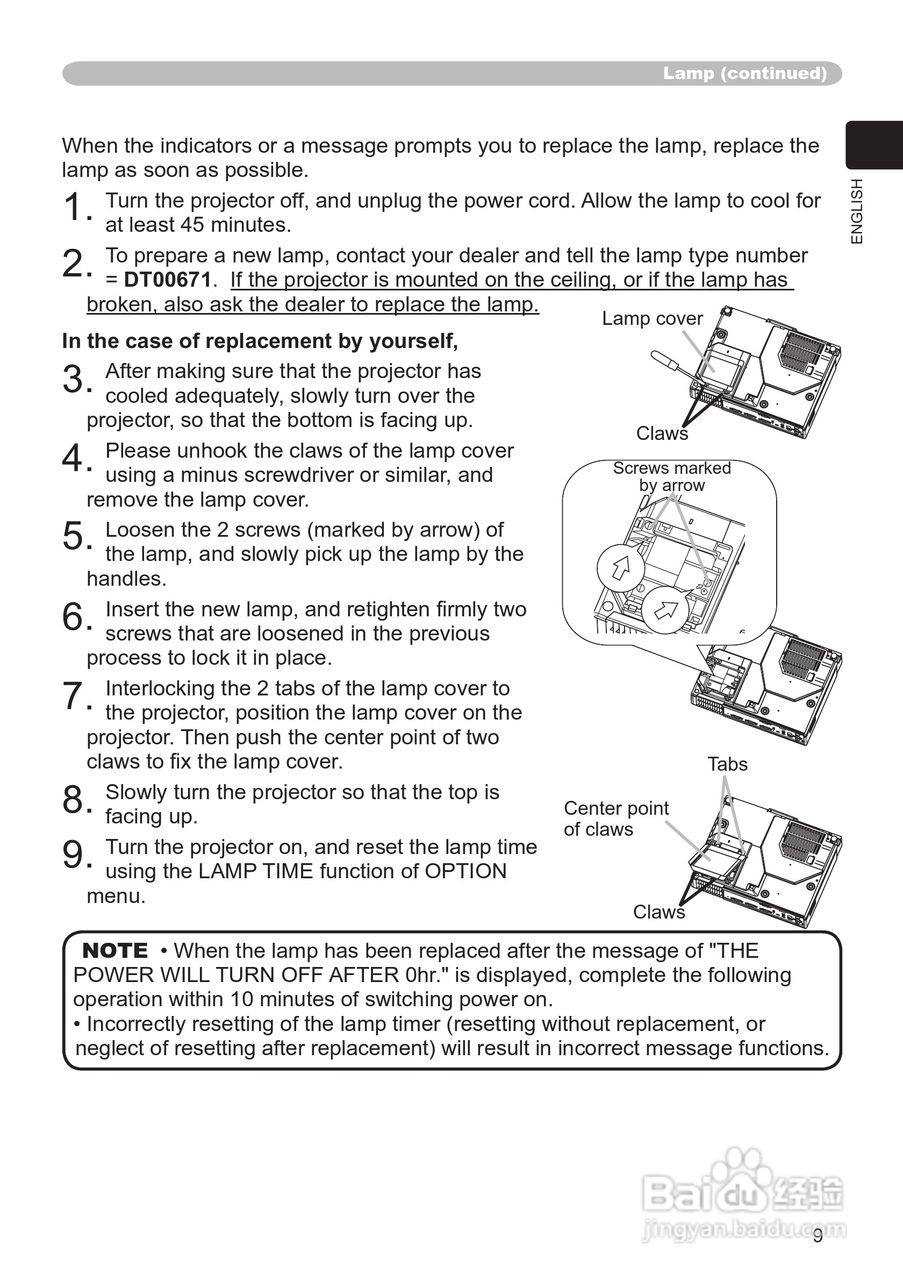 Lamp (continued)

ENGLISH

When the indicators or a message prompts you to replace the lamp, replace the lamp as soon as possible.

1. Turn the projector off, and unplug the power cord. Allow the lamp to cool for at least 45 minutes.

2. To prepare a new lamp, contact your dealer and tell the lamp type number = DT00671. If the projector is mounted on the ceiling, or if the lamp has broken, also ask the dealer to replace the lamp.

In the case of replacement by yourself,

3. After making sure that the projector has cooled adequately, slowly turn over the projector, so that the bottom is facing up.

4. Please unhook the claws of the lamp cover using a minus screwdriver or similar, and remove the lamp cover.

5. Loosen the 2 screws (marked by arrow) of the lamp, and slowly pick up the lamp by the handles.

6. Insert the new lamp, and retighten firmly two screws that are loosened in the previous process to lock it in place.

7. Interlocking the 2 tabs of the lamp cover to the projector, position the lamp cover on the projector. Then push the center point of two claws to fix the lamp cover.

8. Slowly turn the projector so that the top is facing up.

9. Turn the projector on, and reset the lamp time using the LAMP TIME function of OPTION menu.

Lamp cover

Claws

Screws marked by arrow

Tabs

Center point of claws

Claws

NOTE • When the lamp has been replaced after the message of "THE POWER WILL TURN OFF AFTER 0hr." is displayed, complete the following operation within 10 minutes of switching power on.
• Incorrectly resetting of the lamp timer (resetting without replacement, or neglect of resetting after replacement) will result in incorrect message functions.

Baidu 经验
jingyan.baidu.com

9