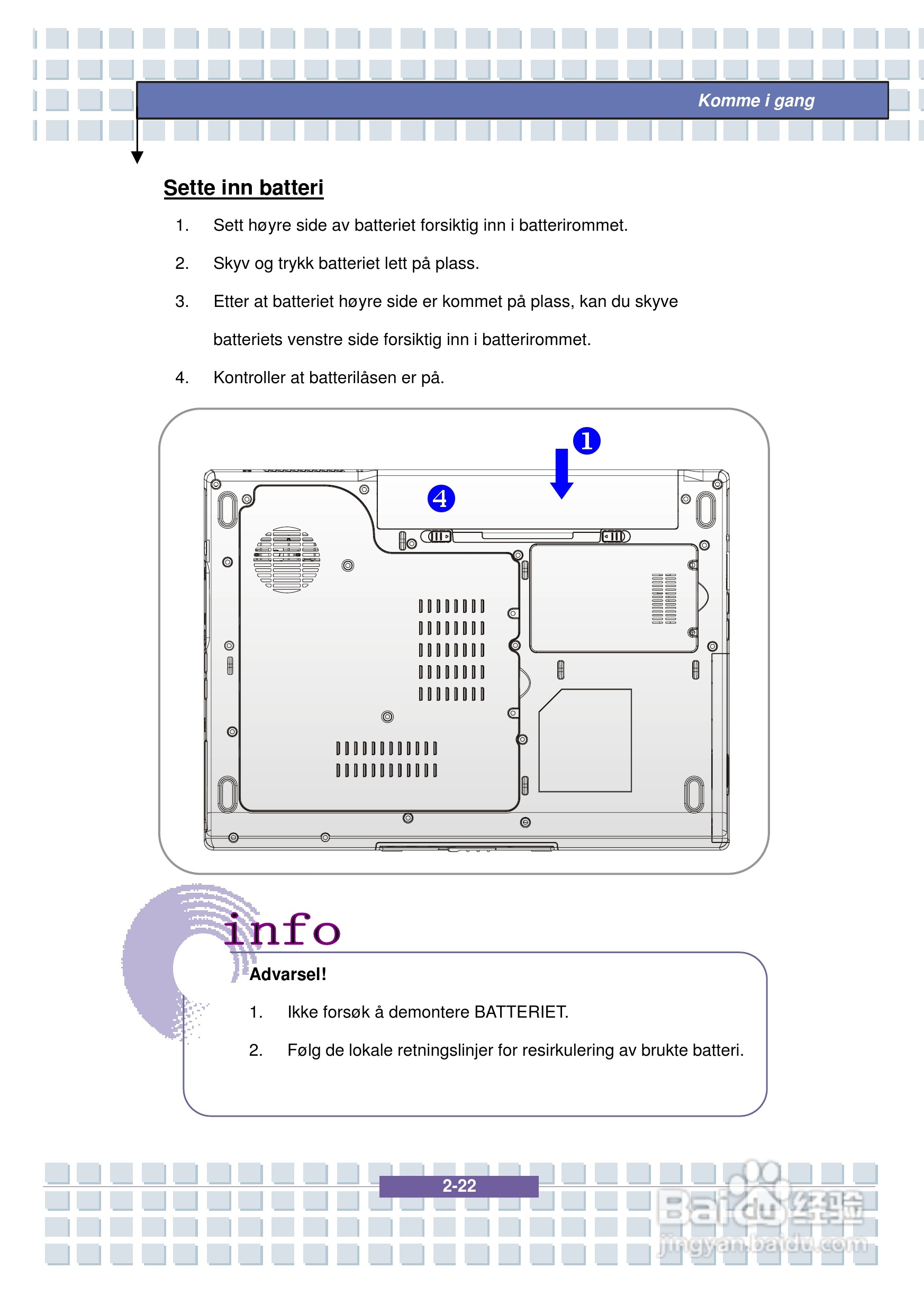 Komme i gang

Sette inn batteri

1. Sett høyre side av batteriet forsiktig inn i batterirommet.

2. Skyv og trykk batteriet lett på plass.

3. Etter at batteriet høyre side er kommet på plass, kan du skyve batteriets venstre side forsiktig inn i batterirommet.

4. Kontroller at batterilåsen er på.

1

4

info

Advarsel!

1. Ikke forsøk å demontere BATTERIET.

2. Følg de lokale retningslinjer for resirkulering av brukte batteri.

2-22

Baidu经验
jingyan.baidu.com