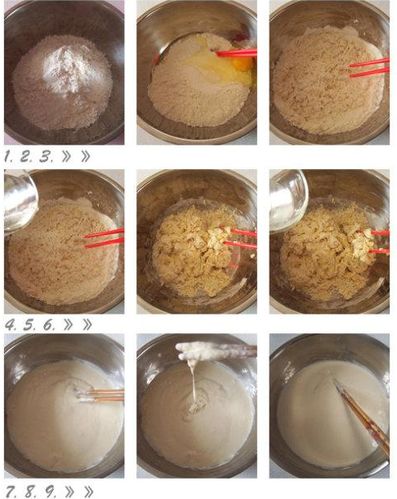 1. 2. 3. » »

4. 5. 6. » »

7. 8. 9. » »