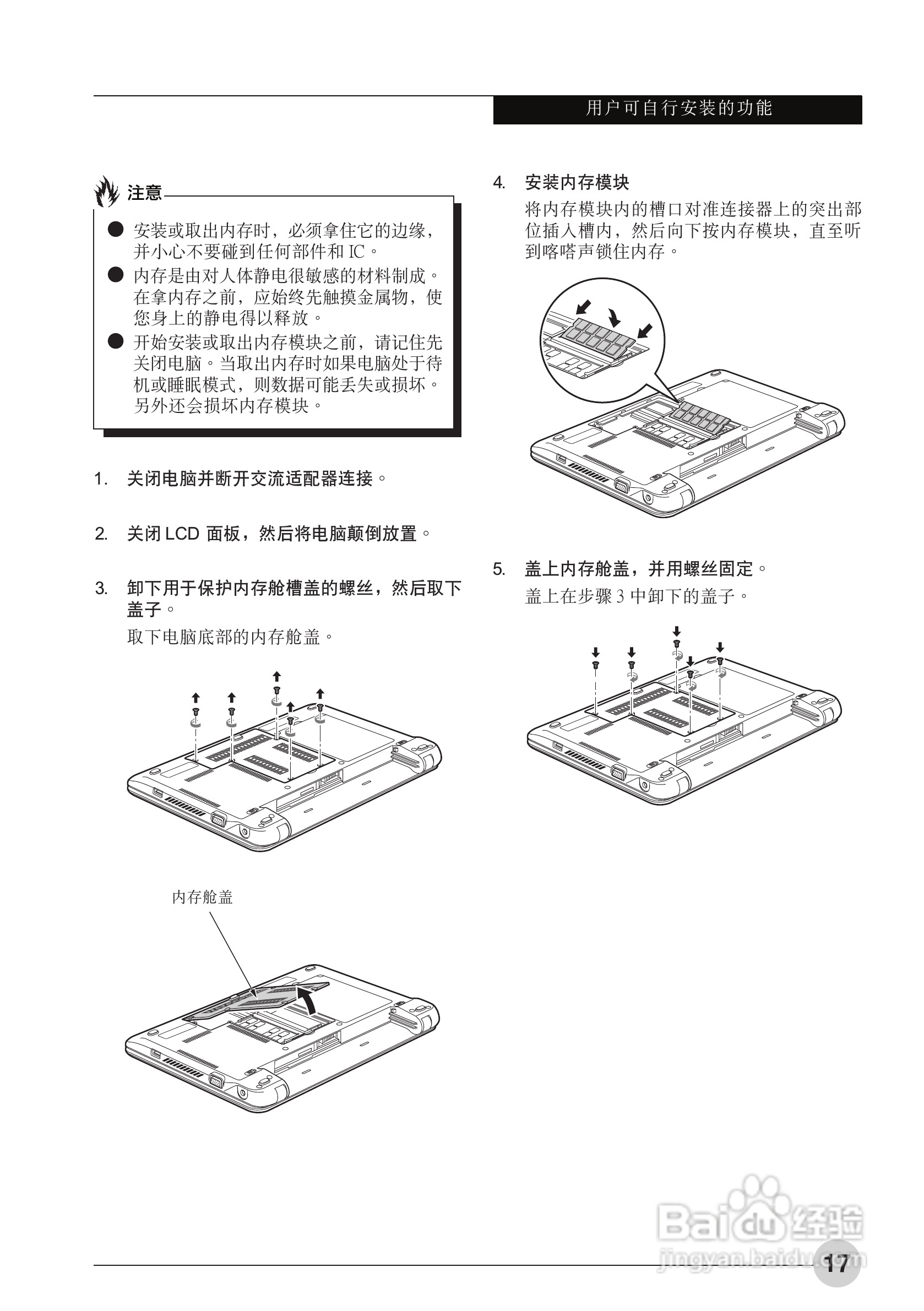 用户可自行安装的功能

注意

● 安装或取出内存时，必须拿住它的边缘，并小心不要碰到任何部件和 IC。

● 内存是由对人体静电很敏感的材料制成。在拿内存之前，应始终先触摸金属物，使您身上的静电得以释放。

● 开始安装或取出内存模块之前，请记住先关闭电脑。当取出内存时如果电脑处于待机或睡眠模式，则数据可能丢失或损坏。另外还会损坏内存模块。

1. 关闭电脑并断开交流适配器连接。

2. 关闭 LCD 面板，然后将电脑颠倒放置。

3. 卸下用于保护内存舱槽盖的螺丝，然后取下盖子。

取下电脑底部的内存舱盖。

内存舱盖

4. 安装内存模块

将内存模块内的槽口对准连接器上的突出部位插入槽内，然后向下按内存模块，直至听到喀嗒声锁住内存。

5. 盖上内存舱盖，并用螺丝固定。

盖上在步骤 3 中卸下的盖子。

Baidu 经验
jingyan.baidu.com

17