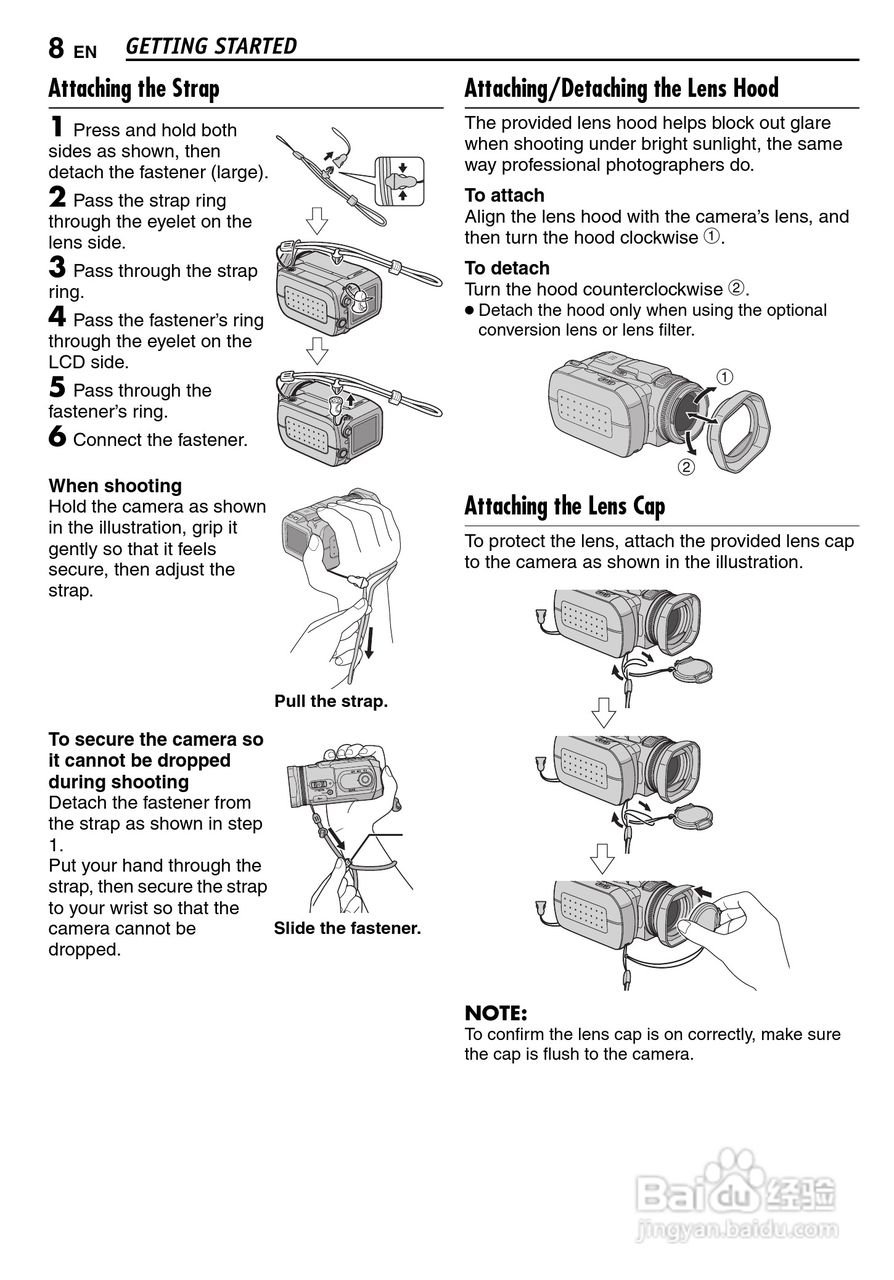 8 EN GETTING STARTED

Attaching the Strap

1 Press and hold both sides as shown, then detach the fastener (large).

2 Pass the strap ring through the eyelet on the lens side.

3 Pass through the strap ring.

4 Pass the fastener's ring through the eyelet on the LCD side.

5 Pass through the fastener's ring.

6 Connect the fastener.

When shooting
Hold the camera as shown in the illustration, grip it gently so that it feels secure, then adjust the strap.

Pull the strap.

To secure the camera so it cannot be dropped during shooting
Detach the fastener from the strap as shown in step 1.
Put your hand through the strap, then secure the strap to your wrist so that the camera cannot be dropped.

Slide the fastener.

Attaching/Detaching the Lens Hood

The provided lens hood helps block out glare when shooting under bright sunlight, the same way professional photographers do.

To attach
Align the lens hood with the camera's lens, and then turn the hood clockwise ①.

To detach
Turn the hood counterclockwise ②.
● Detach the hood only when using the optional conversion lens or lens filter.

①

②

Attaching the Lens Cap

To protect the lens, attach the provided lens cap to the camera as shown in the illustration.

NOTE:
To confirm the lens cap is on correctly, make sure the cap is flush to the camera.

Baidu 经验
jingyan.baidu.com