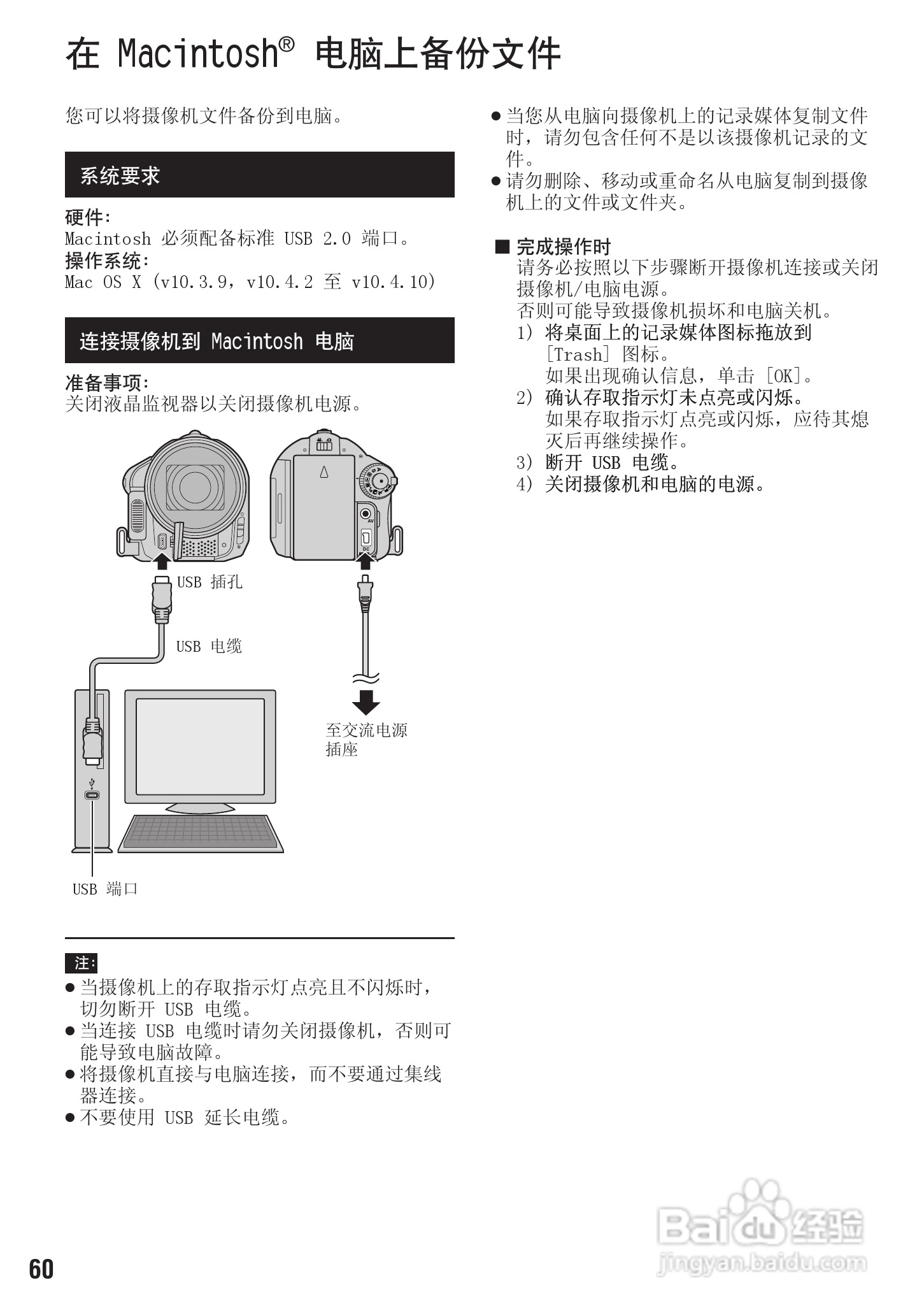 在 Macintosh® 电脑上备份文件

您可以将摄像机文件备份到电脑。

系统要求

硬件:
Macintosh 必须配备标准 USB 2.0 端口。
操作系统:
Mac OS X (v10.3.9, v10.4.2 至 v10.4.10)

连接摄像机到 Macintosh 电脑

准备事项:
关闭液晶监视器以关闭摄像机电源。

AV
DC

USB 插孔

USB 电缆

至交流电源插座

USB 端口

注:
● 当摄像机上的存取指示灯点亮且不闪烁时,切勿断开 USB 电缆。
● 当连接 USB 电缆时请勿关闭摄像机,否则可能导致电脑故障。
● 将摄像机直接与电脑连接,而不要通过集线器连接。
● 不要使用 USB 延长电缆。

● 当您从电脑向摄像机上的记录媒体复制文件时,请勿包含任何不是以该摄像机记录的文件。
● 请勿删除、移动或重命名从电脑复制到摄像机上的文件或文件夹。

■ 完成操作时
请务必按照以下步骤断开摄像机连接或关闭摄像机/电脑电源。
否则可能导致摄像机损坏和电脑关机。
1) 将桌面上的记录媒体图标拖放到 [Trash] 图标。
如果出现确认信息,单击 [OK]。
2) 确认存取指示灯未点亮或闪烁。
如果存取指示灯点亮或闪烁,应待其熄灭后再继续操作。
3) 断开 USB 电缆。
4) 关闭摄像机和电脑的电源。

60

Baidu 经验
jingyan.baidu.com