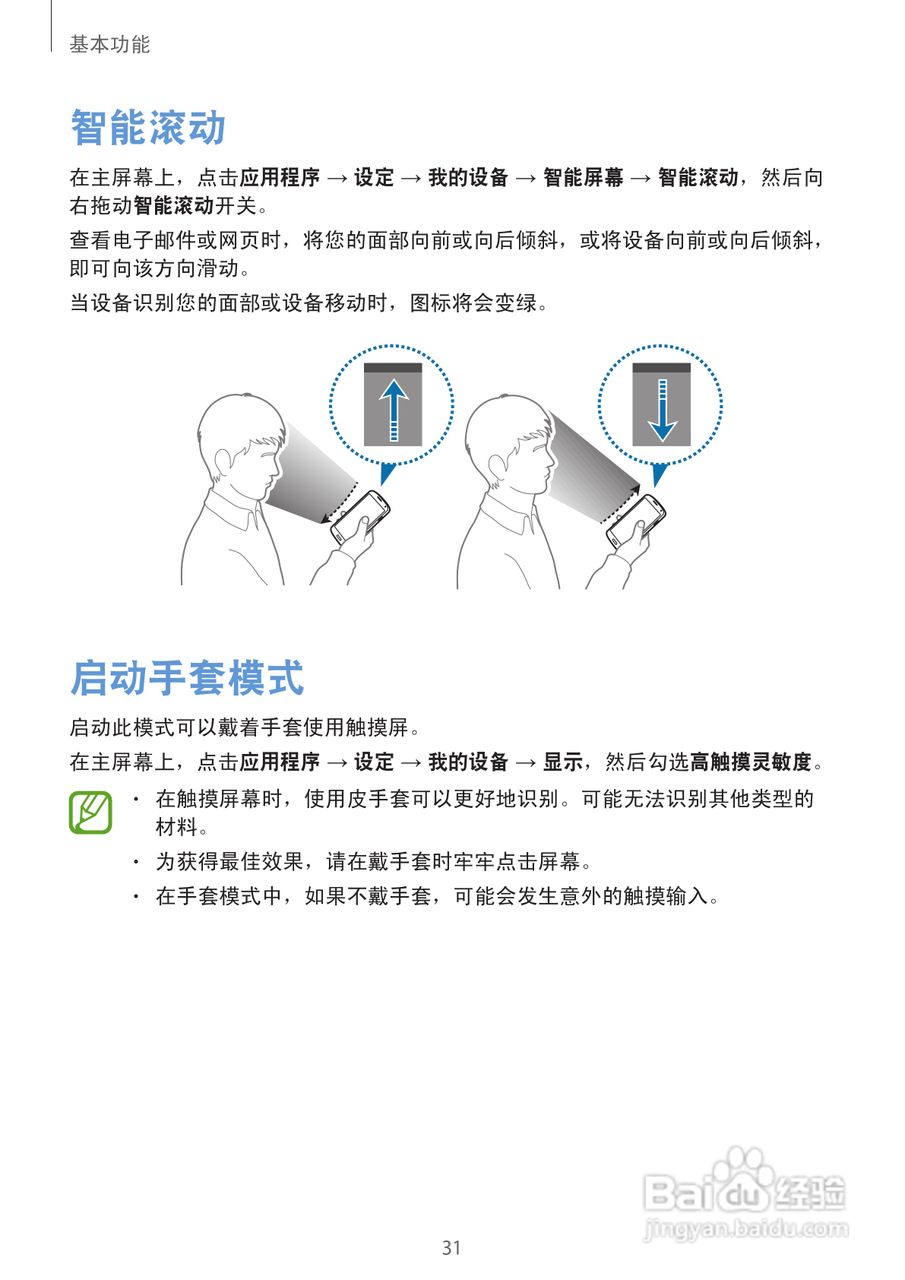 基本功能

智能滚动

在主屏幕上，点击应用程序 → 设定 → 我的设备 → 智能屏幕 → 智能滚动，然后向右拖动智能滚动开关。

查看电子邮件或网页时，将您的面部向前或向后倾斜，或将设备向前或向后倾斜，即可向该方向滑动。

当设备识别您的面部或设备移动时，图标将会变绿。

启动手套模式

启动此模式可以戴着手套使用触摸屏。

在主屏幕上，点击应用程序 → 设定 → 我的设备 → 显示，然后勾选高触摸灵敏度。

• 在触摸屏幕时，使用皮手套可以更好地识别。可能无法识别其他类型的材料。

• 为获得最佳效果，请在戴手套时牢牢点击屏幕。

• 在手套模式中，如果不戴手套，可能会发生意外的触摸输入。

Baidu经验
jingyan.baidu.com

31