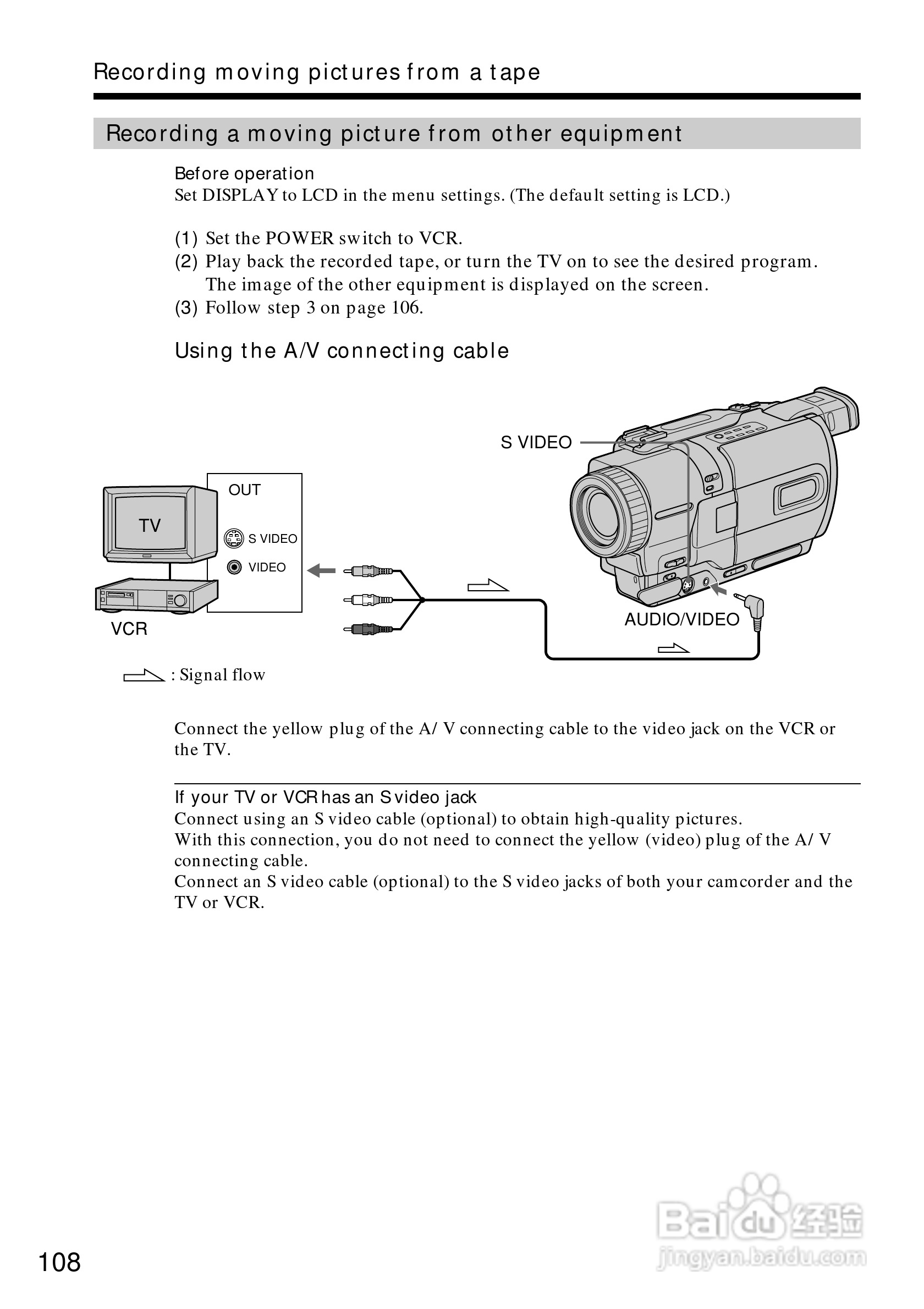 Recording moving pictures from a tape

Recording a moving picture from other equipment

Before operation
Set DISPLAY to LCD in the menu settings. (The default setting is LCD.)

(1) Set the POWER switch to VCR.
(2) Play back the recorded tape, or turn the TV on to see the desired program. The image of the other equipment is displayed on the screen.
(3) Follow step 3 on page 106.

Using the A/V connecting cable

S VIDEO
OUT
TV
S VIDEO
VIDEO
VCR
AUDIO/VIDEO

: Signal flow

Connect the yellow plug of the A/ V connecting cable to the video jack on the VCR or the TV.

If your TV or VCR has an S video jack
Connect using an S video cable (optional) to obtain high-quality pictures.
With this connection, you do not need to connect the yellow (video) plug of the A/ V connecting cable.
Connect an S video cable (optional) to the S video jacks of both your camcorder and the TV or VCR.

108

Baidu经验
jingyan.baidu.com