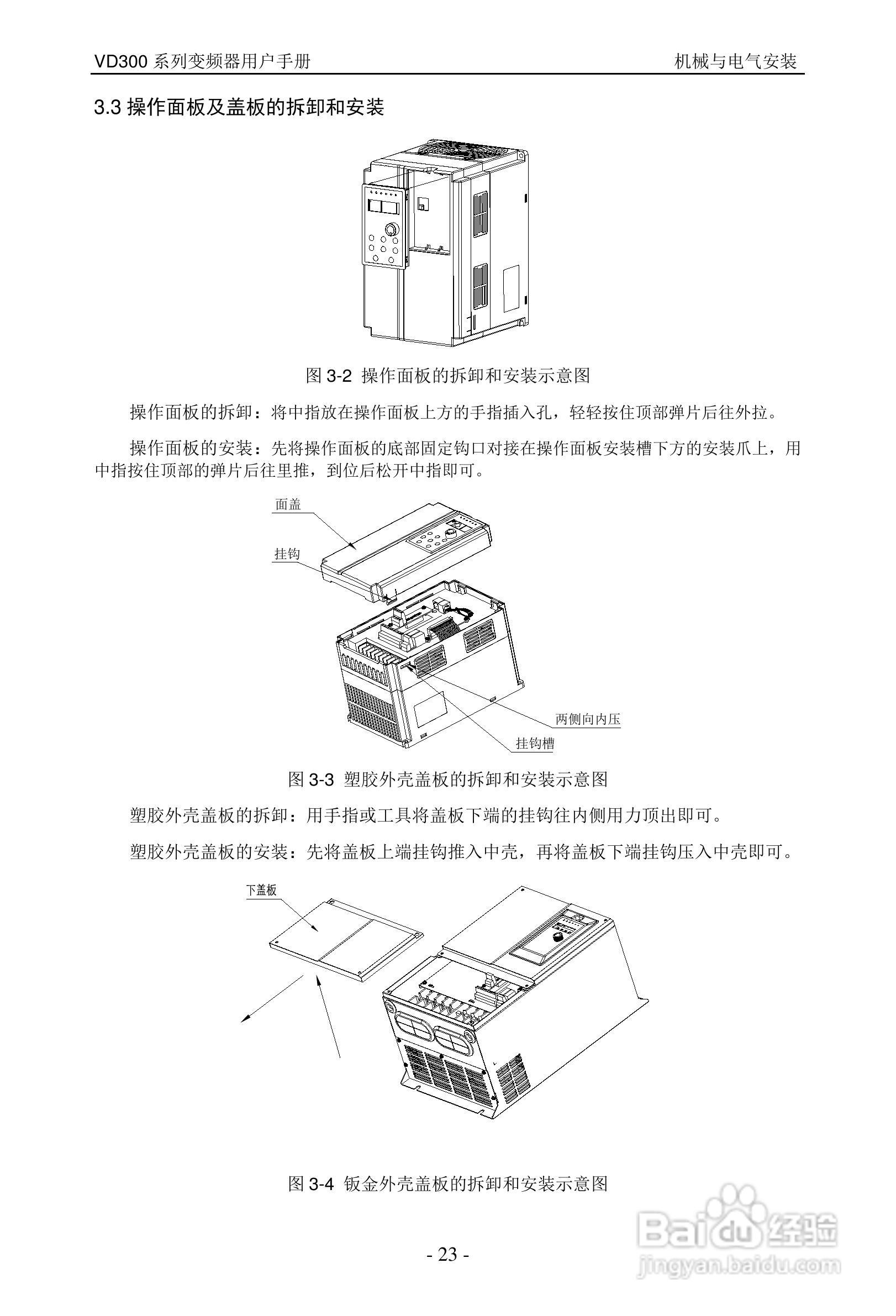 VD300 系列变频器用户手册

机械与电气安装

3.3 操作面板及盖板的拆卸和安装

图 3-2 操作面板的拆卸和安装示意图

操作面板的拆卸：将中指放在操作面板上方的手指插入孔，轻轻按住顶部弹片后往外拉。

操作面板的安装：先将操作面板的底部固定钩口对接在操作面板安装槽下方的安装爪上，用中指按住顶部的弹片后往里推，到位后松开中指即可。

面盖

挂钩

两侧向内压

挂钩槽

图 3-3 塑胶外壳盖板的拆卸和安装示意图

塑胶外壳盖板的拆卸：用手指或工具将盖板下端的挂钩往内侧用力顶出即可。

塑胶外壳盖板的安装：先将盖板上端挂钩推入中壳，再将盖板下端挂钩压入中壳即可。

下盖板

图 3-4 钣金外壳盖板的拆卸和安装示意图

- 23 -

Baidu 经验
jingyan.baidu.com