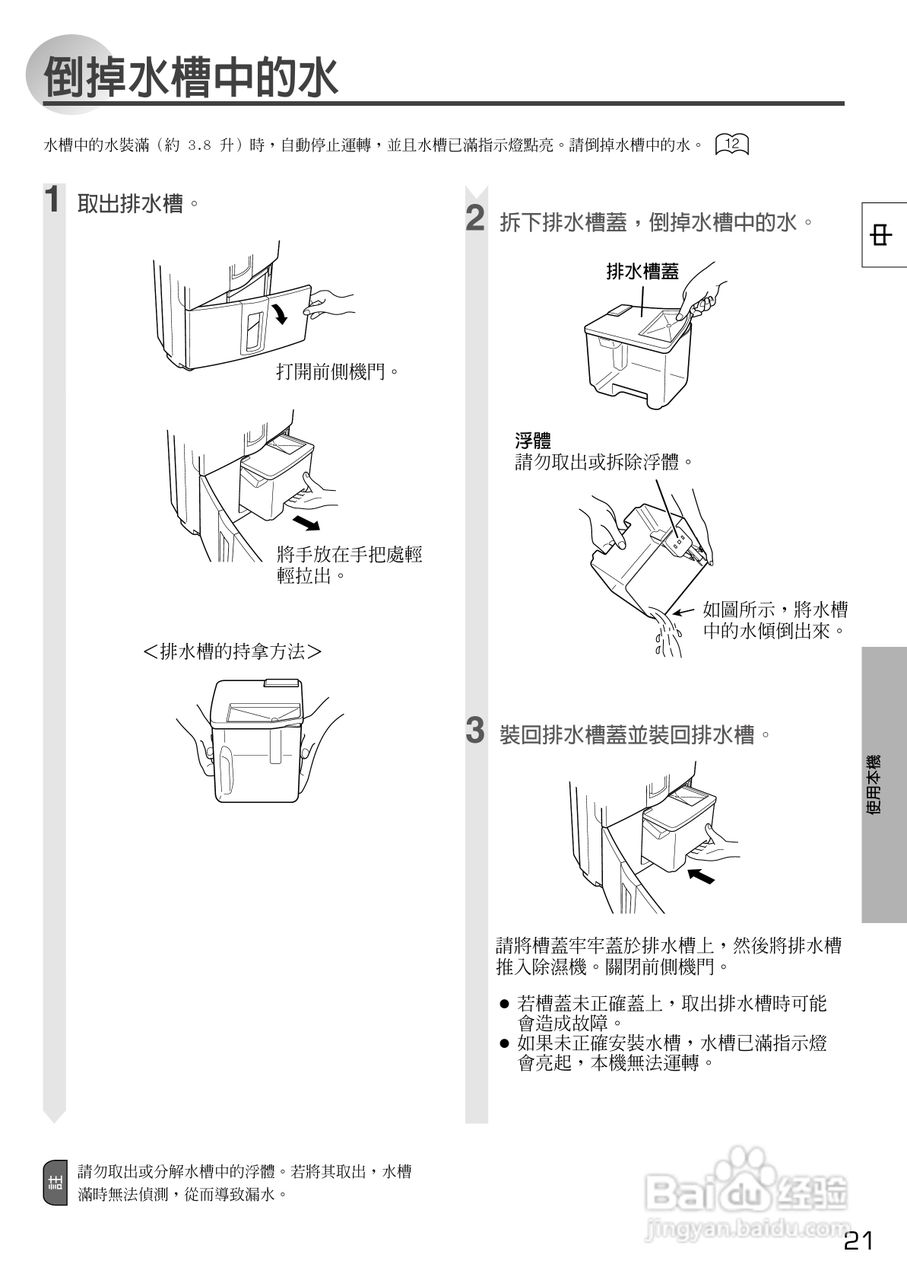 倒掉水槽中的水

水槽中的水裝滿（約 3.8 升）時，自動停止運轉，並且水槽已滿指示燈點亮。請倒掉水槽中的水。 12

1 取出排水槽。

打開前側機門。

將手放在手把處輕輕拉出。

<排水槽的持拿方法>

2 拆下排水槽蓋，倒掉水槽中的水。

排水槽蓋

浮體
請勿取出或拆除浮體。

如圖所示，將水槽中的水傾倒出來。

3 裝回排水槽蓋並裝回排水槽。

請將槽蓋牢牢蓋於排水槽上，然後將排水槽推入除濕機。關閉前側機門。

● 若槽蓋未正確蓋上，取出排水槽時可能會造成故障。
● 如果未正確安裝水槽，水槽已滿指示燈會亮起，本機無法運轉。

中

使用本機

註 請勿取出或分解水槽中的浮體。若將其取出，水槽滿時無法偵測，從而導致漏水。

Baidu经验
jingyan.baidu.com

21