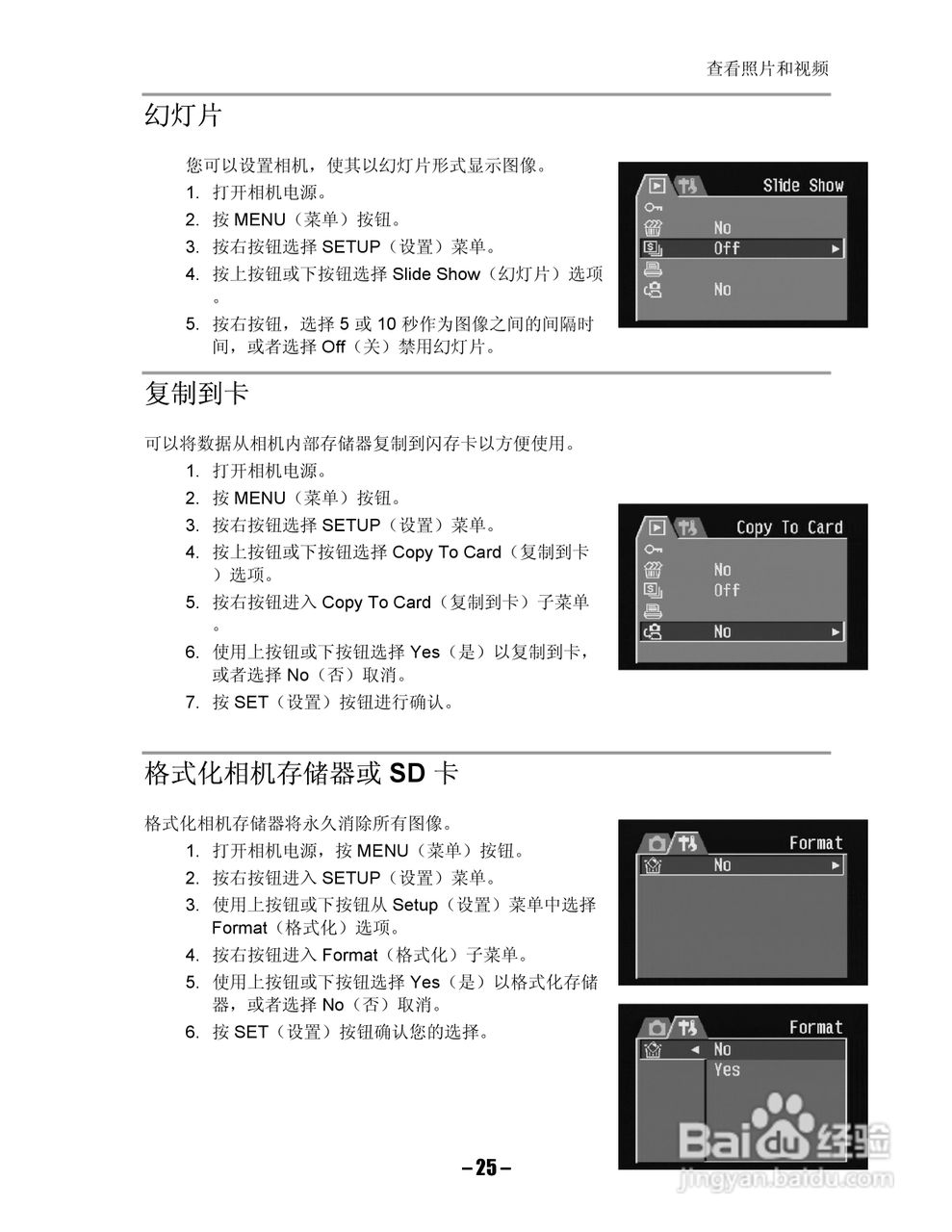 查看照片和视频

幻灯片

您可以设置相机，使其以幻灯片形式显示图像。

1. 打开相机电源。
2. 按 MENU（菜单）按钮。
3. 按右按钮选择 SETUP（设置）菜单。
4. 按上按钮或下按钮选择 Slide Show（幻灯片）选项。
5. 按右按钮，选择 5 或 10 秒作为图像之间的间隔时间，或者选择 Off（关）禁用幻灯片。

Slide Show
No
Off
No

复制到卡

可以将数据从相机内部存储器复制到闪存卡以方便使用。

1. 打开相机电源。
2. 按 MENU（菜单）按钮。
3. 按右按钮选择 SETUP（设置）菜单。
4. 按上按钮或下按钮选择 Copy To Card（复制到卡）选项。
5. 按右按钮进入 Copy To Card（复制到卡）子菜单。
6. 使用上按钮或下按钮选择 Yes（是）以复制到卡，或者选择 No（否）取消。
7. 按 SET（设置）按钮进行确认。

Copy To Card
No
Off
No

格式化相机存储器或 SD 卡

格式化相机存储器将永久消除所有图像。

1. 打开相机电源，按 MENU（菜单）按钮。
2. 按右按钮进入 SETUP（设置）菜单。
3. 使用上按钮或下按钮从 Setup（设置）菜单中选择 Format（格式化）选项。
4. 按右按钮进入 Format（格式化）子菜单。
5. 使用上按钮或下按钮选择 Yes（是）以格式化存储器，或者选择 No（否）取消。
6. 按 SET（设置）按钮确认您的选择。

Format
No

Format
No
Yes

– 25 –

Baidu 经验
jingyan.baidu.com