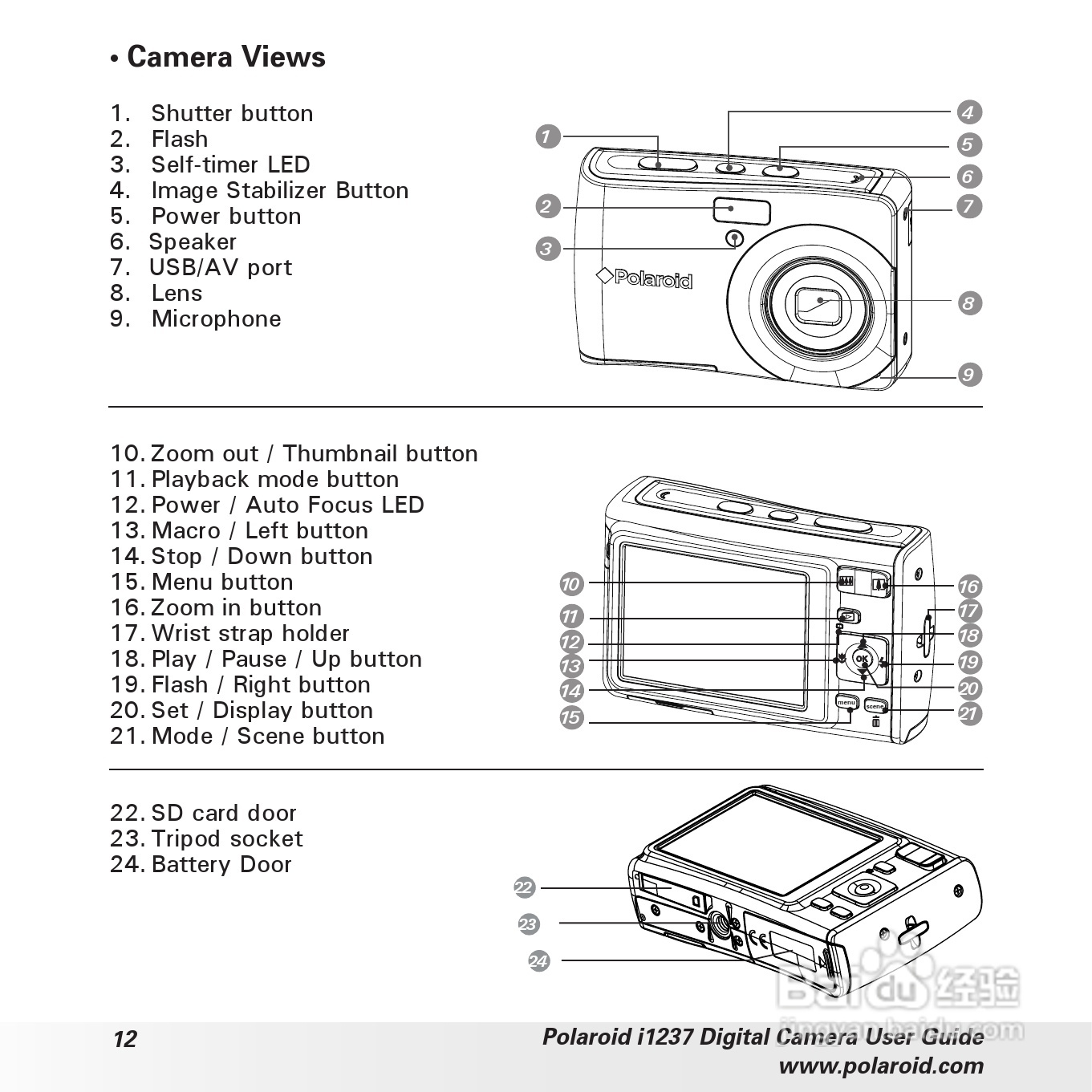 • Camera Views

1. Shutter button
2. Flash
3. Self-timer LED
4. Image Stabilizer Button
5. Power button
6. Speaker
7. USB/AV port
8. Lens
9. Microphone

1 2 3 4 5 6 7 8 9

Polaroid

10. Zoom out / Thumbnail button
11. Playback mode button
12. Power / Auto Focus LED
13. Macro / Left button
14. Stop / Down button
15. Menu button
16. Zoom in button
17. Wrist strap holder
18. Play / Pause / Up button
19. Flash / Right button
20. Set / Display button
21. Mode / Scene button

10 11 12 13 14 15 16 17 18 19 20 21

OK menu scene

22. SD card door
23. Tripod socket
24. Battery Door

22 23 24

Baidu 经验 jingyan.baidu.com

12 Polaroid i1237 Digital Camera User Guide
www.polaroid.com