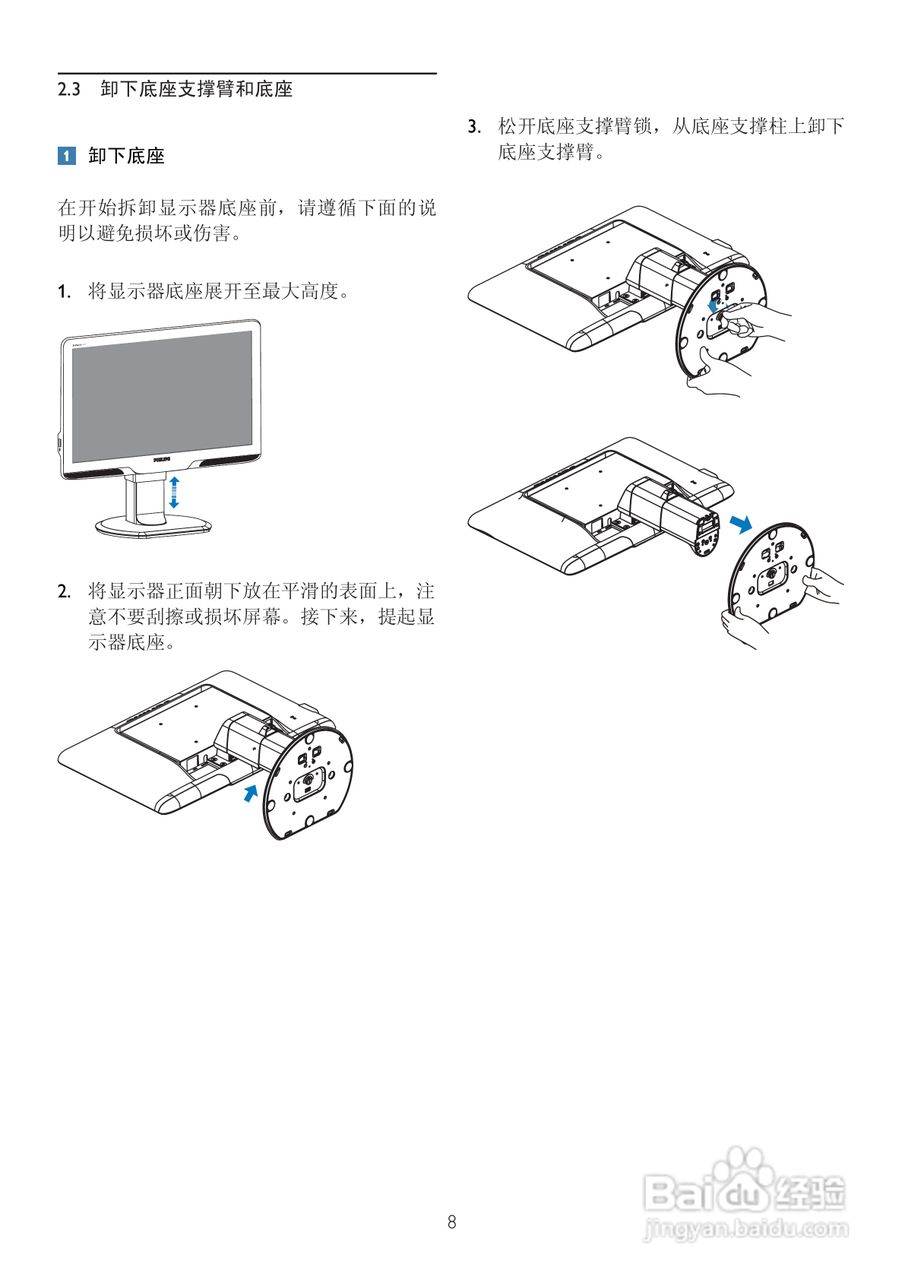 2.3 卸下底座支撑臂和底座

1 卸下底座

在开始拆卸显示器底座前，请遵循下面的说明以避免损坏或伤害。

1. 将显示器底座展开至最大高度。

PHILIPS

2. 将显示器正面朝下放在平滑的表面上，注意不要刮擦或损坏屏幕。接下来，提起显示器底座。

3. 松开底座支撑臂锁，从底座支撑柱上卸下底座支撑臂。

8

Baidu经验
jingyan.baidu.com