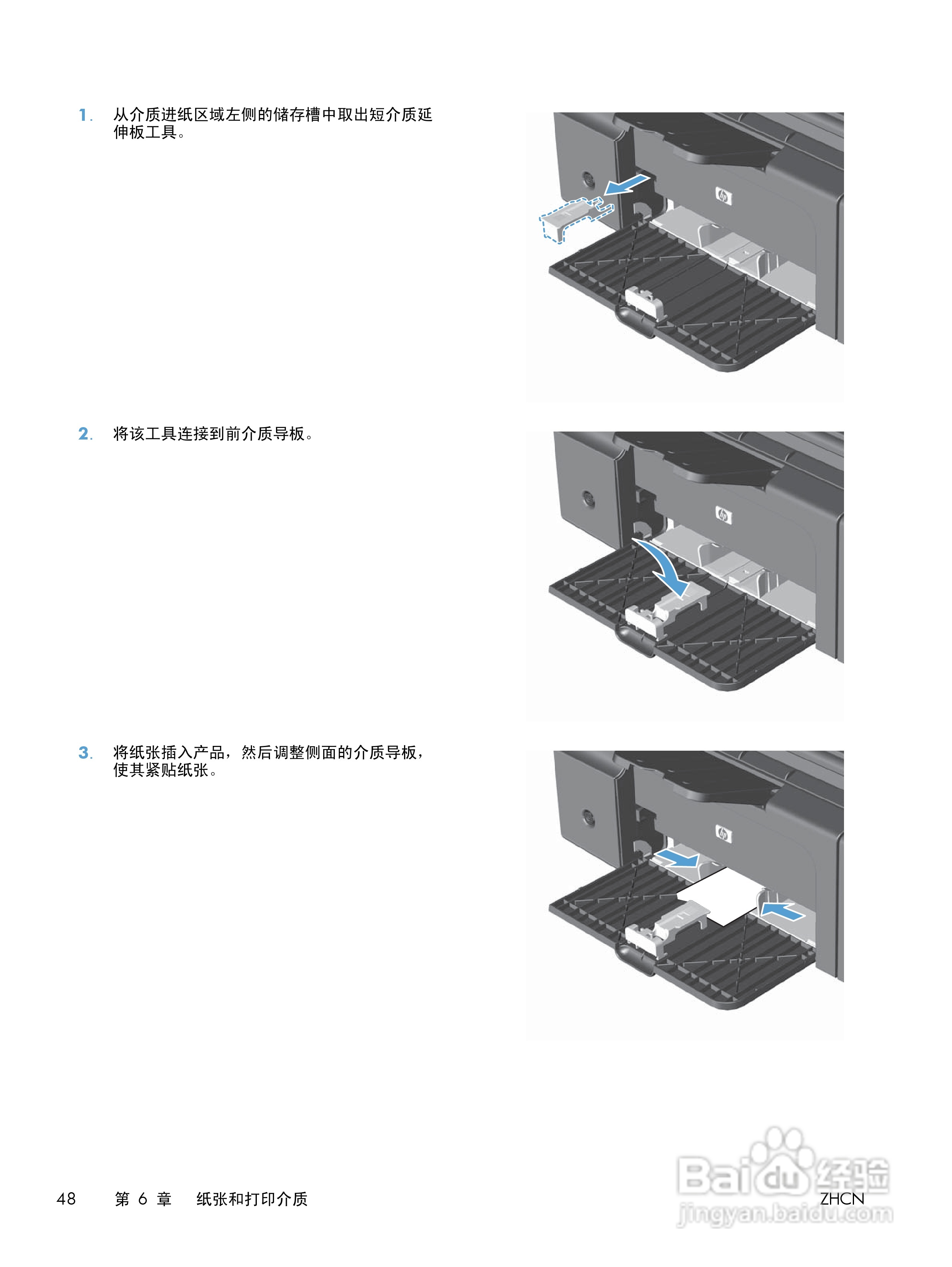 1. 从介质进纸区域左侧的储存槽中取出短介质延伸板工具。

2. 将该工具连接到前介质导板。

3. 将纸张插入产品，然后调整侧面的介质导板，使其紧贴纸张。

48　第 6 章　纸张和打印介质

ZHCN

Baidu经验
jingyan.baidu.com