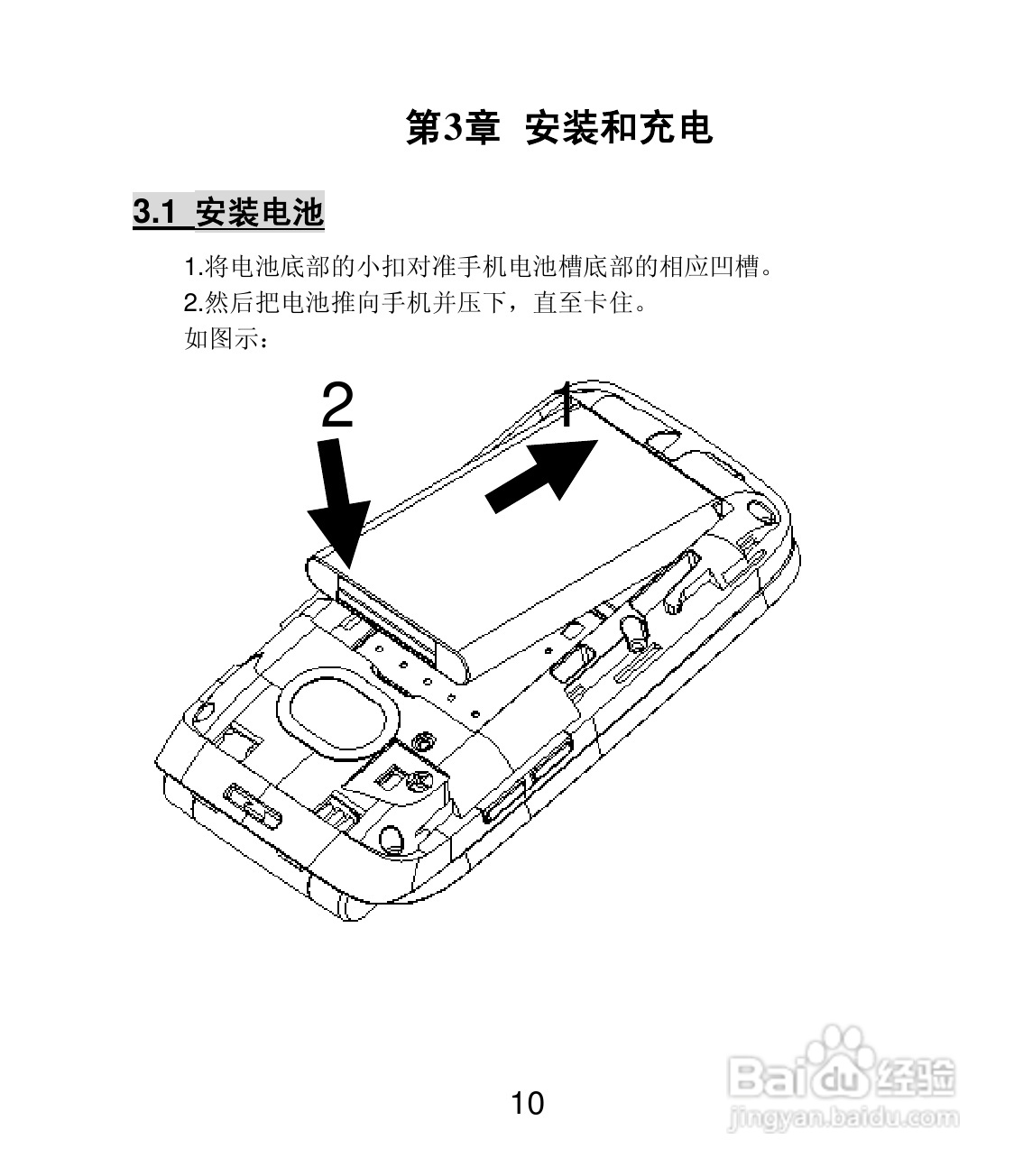 第3章 安装和充电

3.1 安装电池

1.将电池底部的小扣对准手机电池槽底部的相应凹槽。
2.然后把电池推向手机并压下，直至卡住。
如图示：

2

1

10

Baidu经验
jingyan.baidu.com