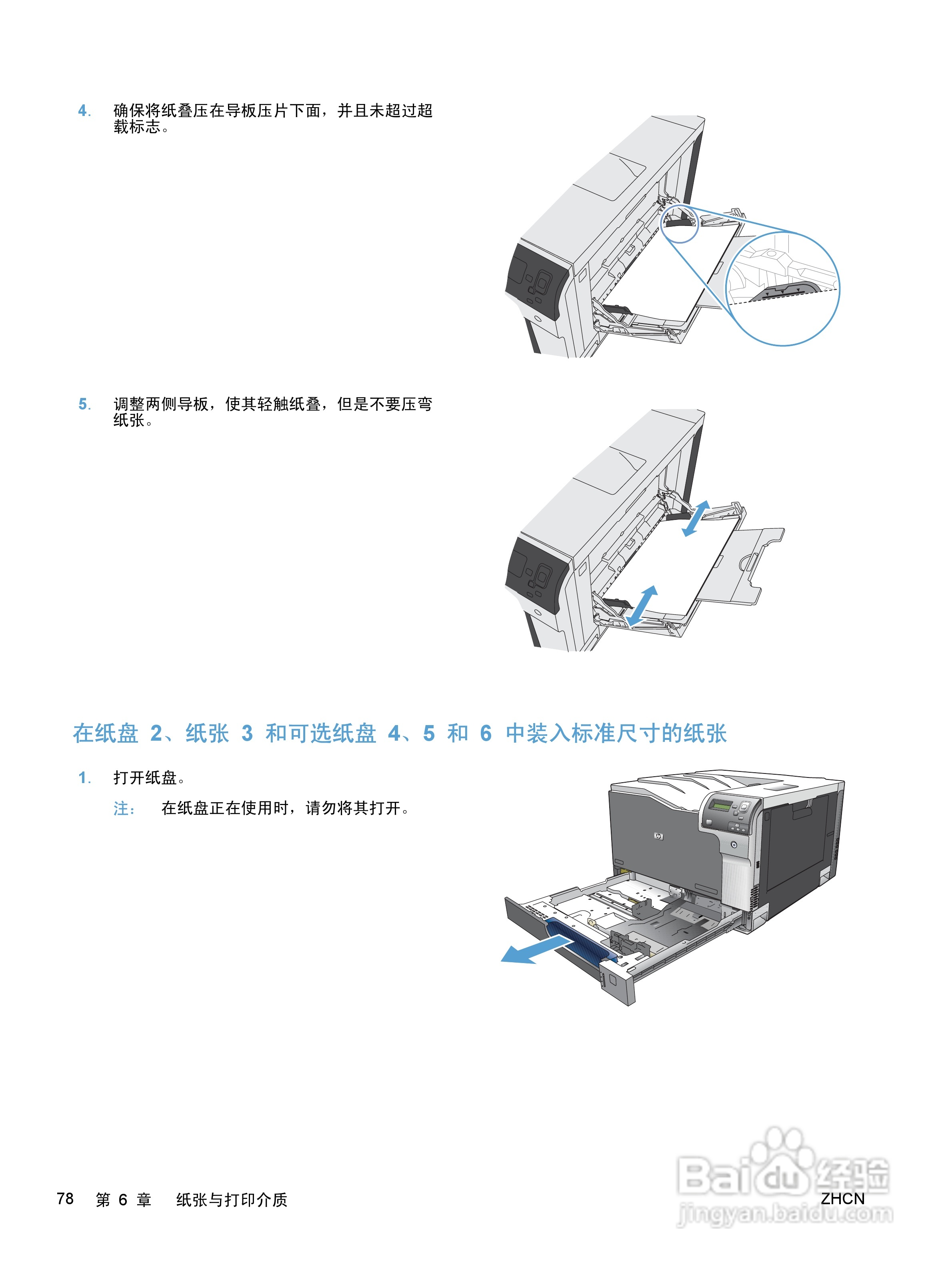 4. 确保将纸叠压在导板压片下面，并且未超过超载标志。

5. 调整两侧导板，使其轻触纸叠，但是不要压弯纸张。

在纸盘 2、纸张 3 和可选纸盘 4、5 和 6 中装入标准尺寸的纸张

1. 打开纸盘。

注： 在纸盘正在使用时，请勿将其打开。

78 第 6 章 纸张与打印介质

ZHCN

Baidu 经验
jingyan.baidu.com