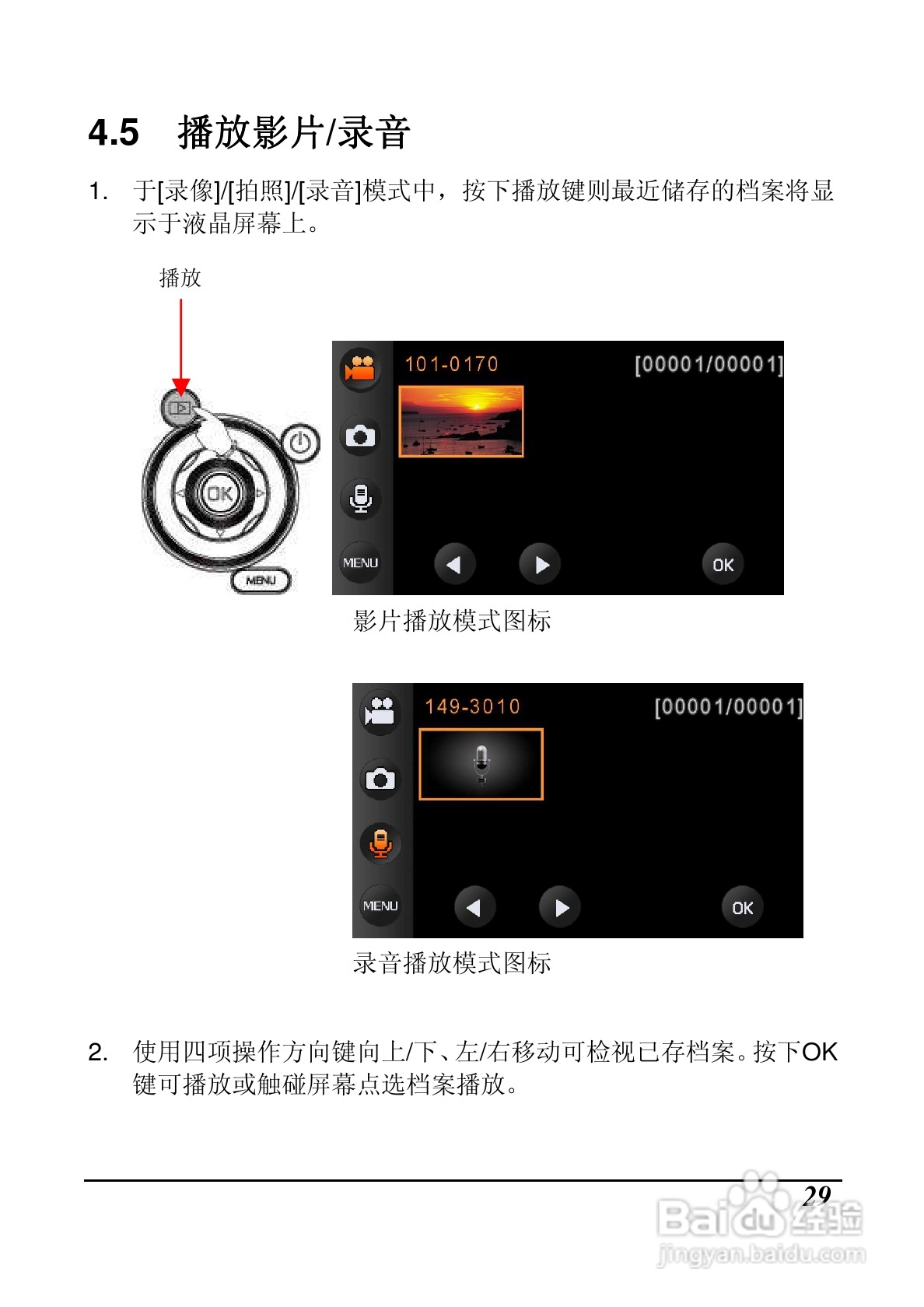 4.5 播放影片/录音

1. 于[录像]/[拍照]/[录音]模式中，按下播放键则最近储存的档案将显示于液晶屏幕上。

播放

OK

MENU

101-0170

[00001/00001]

MENU

OK

影片播放模式图标

149-3010

[00001/00001]

MENU

OK

录音播放模式图标

2. 使用四项操作方向键向上/下、左/右移动可检视已存档案。按下OK键可播放或触碰屏幕点选档案播放。

29

Baidu经验
jingyan.baidu.com