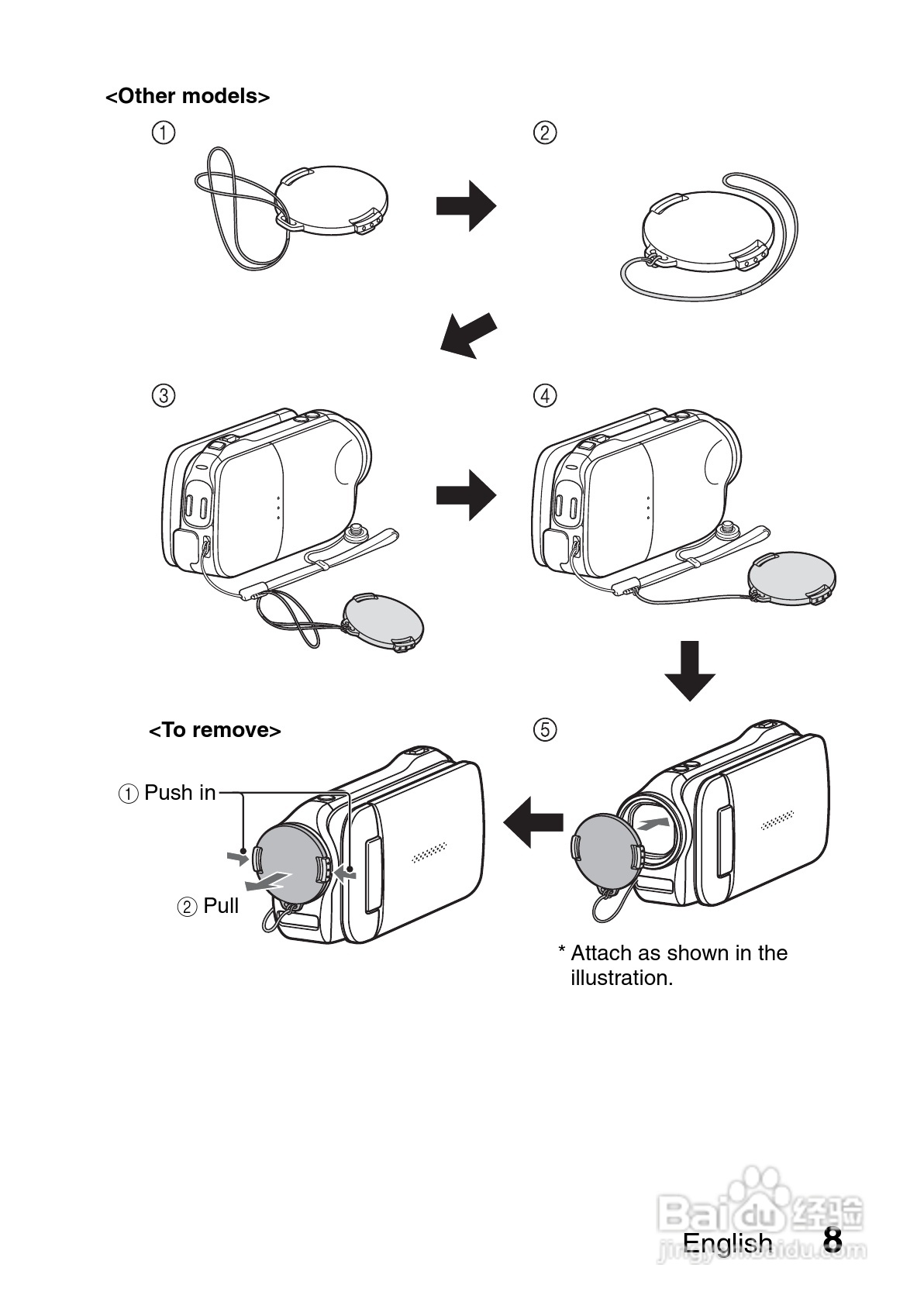 <Other models>

①

②

③

④

<To remove>

⑤

① Push in

② Pull

* Attach as shown in the illustration.

Baidu 经验
jingyan.baidu.com

English 8