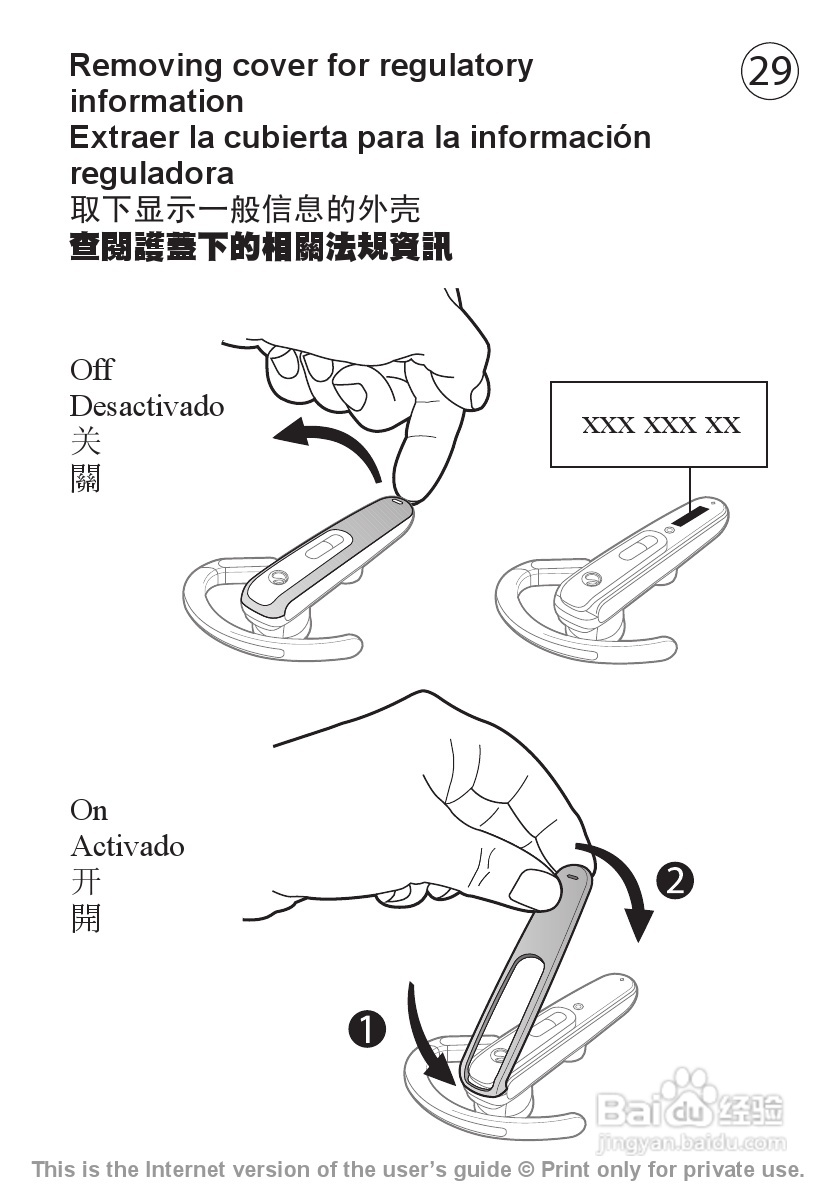 Removing cover for regulatory information
Extraer la cubierta para la información reguladora
取下显示一般信息的外壳
查閱護蓋下的相關法規資訊

29

Off
Desactivado
关
關

XXX XXX XX

On
Activado
开
開

2

1

Baidu 经验
jingyan.baidu.com

This is the Internet version of the user's guide © Print only for private use.