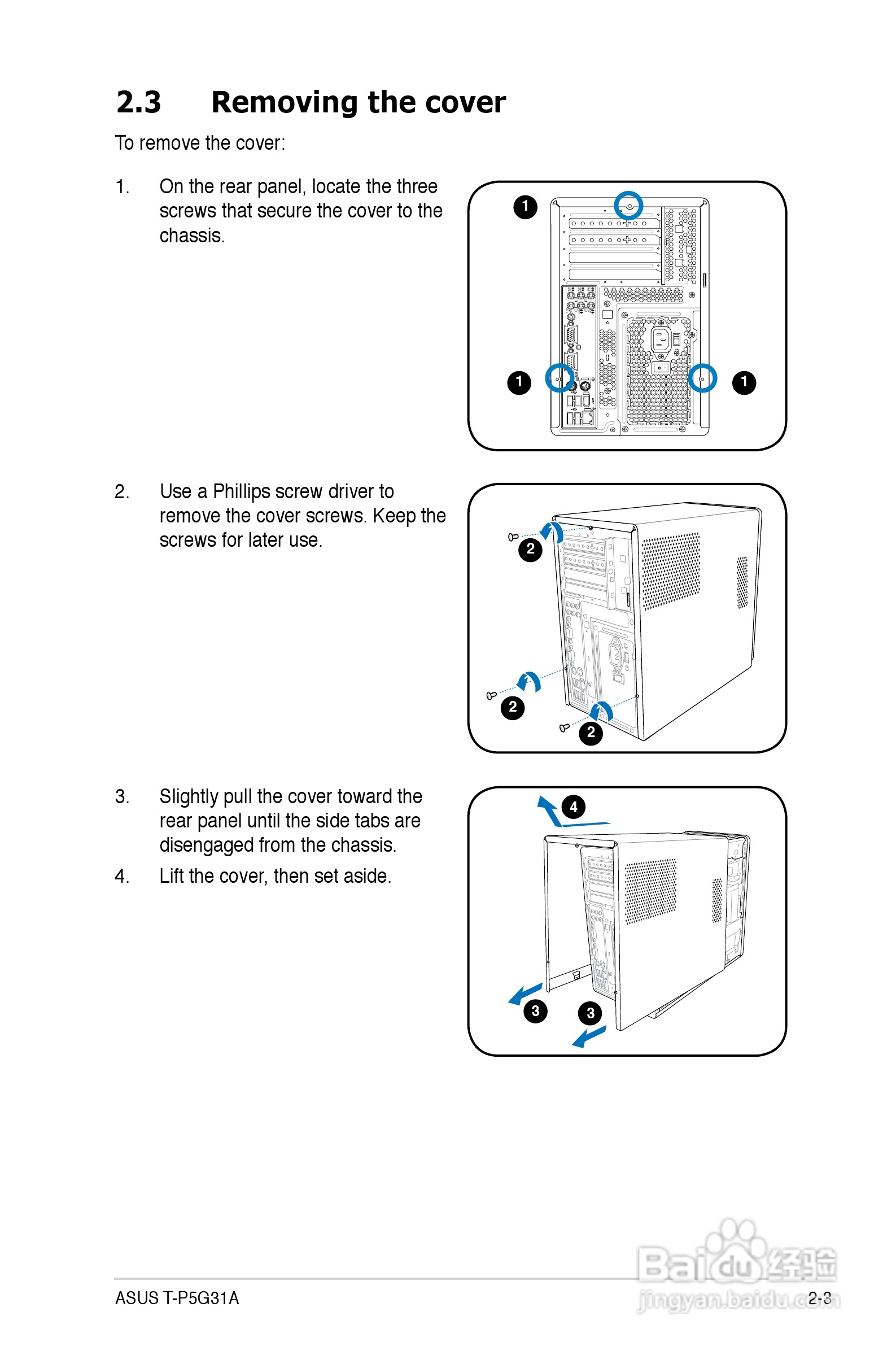 2.3 Removing the cover

To remove the cover:

1. On the rear panel, locate the three screws that secure the cover to the chassis.

1

1

1

2. Use a Phillips screw driver to remove the cover screws. Keep the screws for later use.

2

2

2

3. Slightly pull the cover toward the rear panel until the side tabs are disengaged from the chassis.

4. Lift the cover, then set aside.

4

3

3

ASUS T-P5G31A

2-3

Baidu经验
jingyan.baidu.com