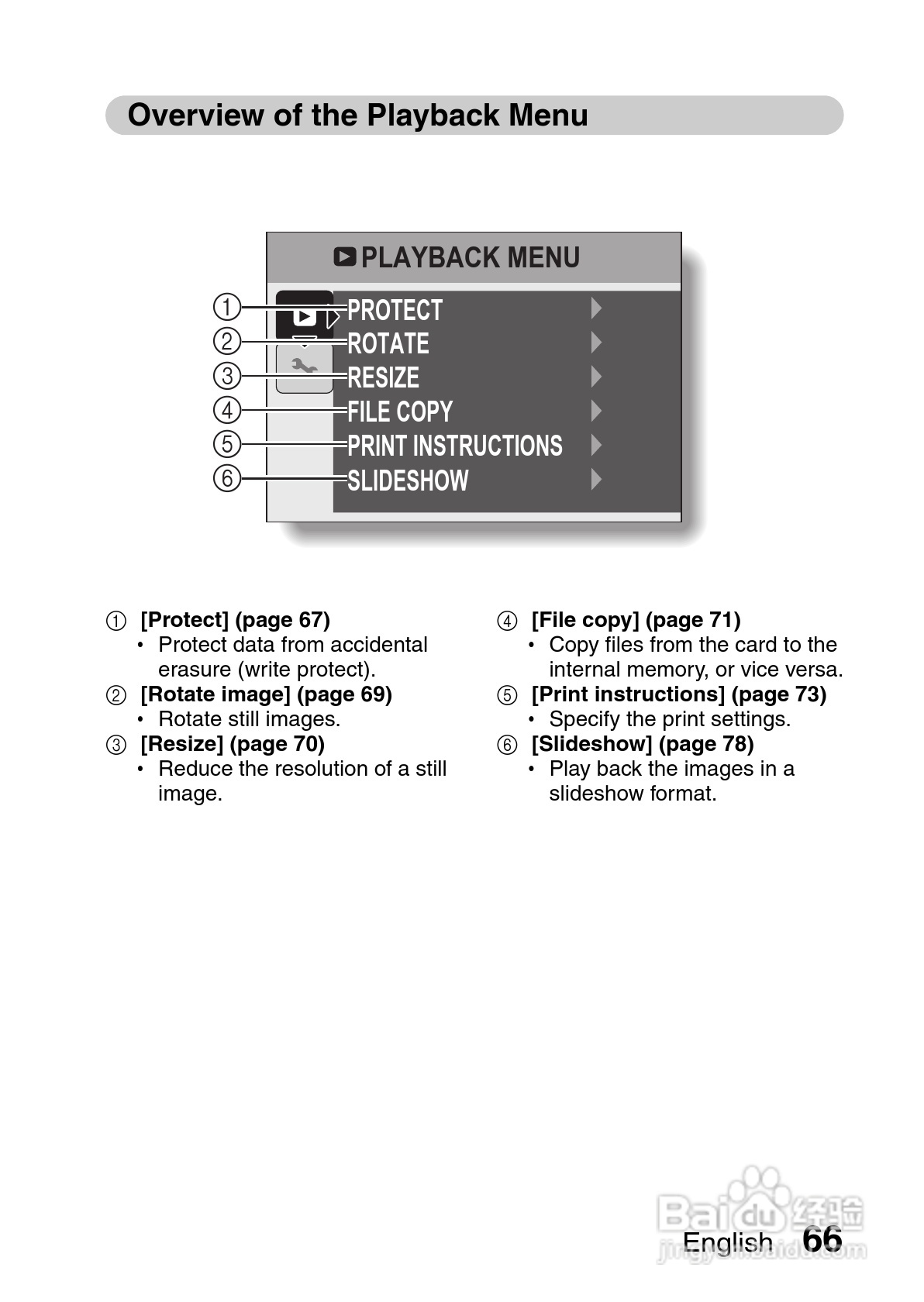 Overview of the Playback Menu

PLAYBACK MENU

① PROTECT
② ROTATE
③ RESIZE
④ FILE COPY
⑤ PRINT INSTRUCTIONS
⑥ SLIDESHOW

① [Protect] (page 67)
• Protect data from accidental erasure (write protect).
② [Rotate image] (page 69)
• Rotate still images.
③ [Resize] (page 70)
• Reduce the resolution of a still image.

④ [File copy] (page 71)
• Copy files from the card to the internal memory, or vice versa.
⑤ [Print instructions] (page 73)
• Specify the print settings.
⑥ [Slideshow] (page 78)
• Play back the images in a slideshow format.

Baidu 经验
jingyan.baidu.com

English 66