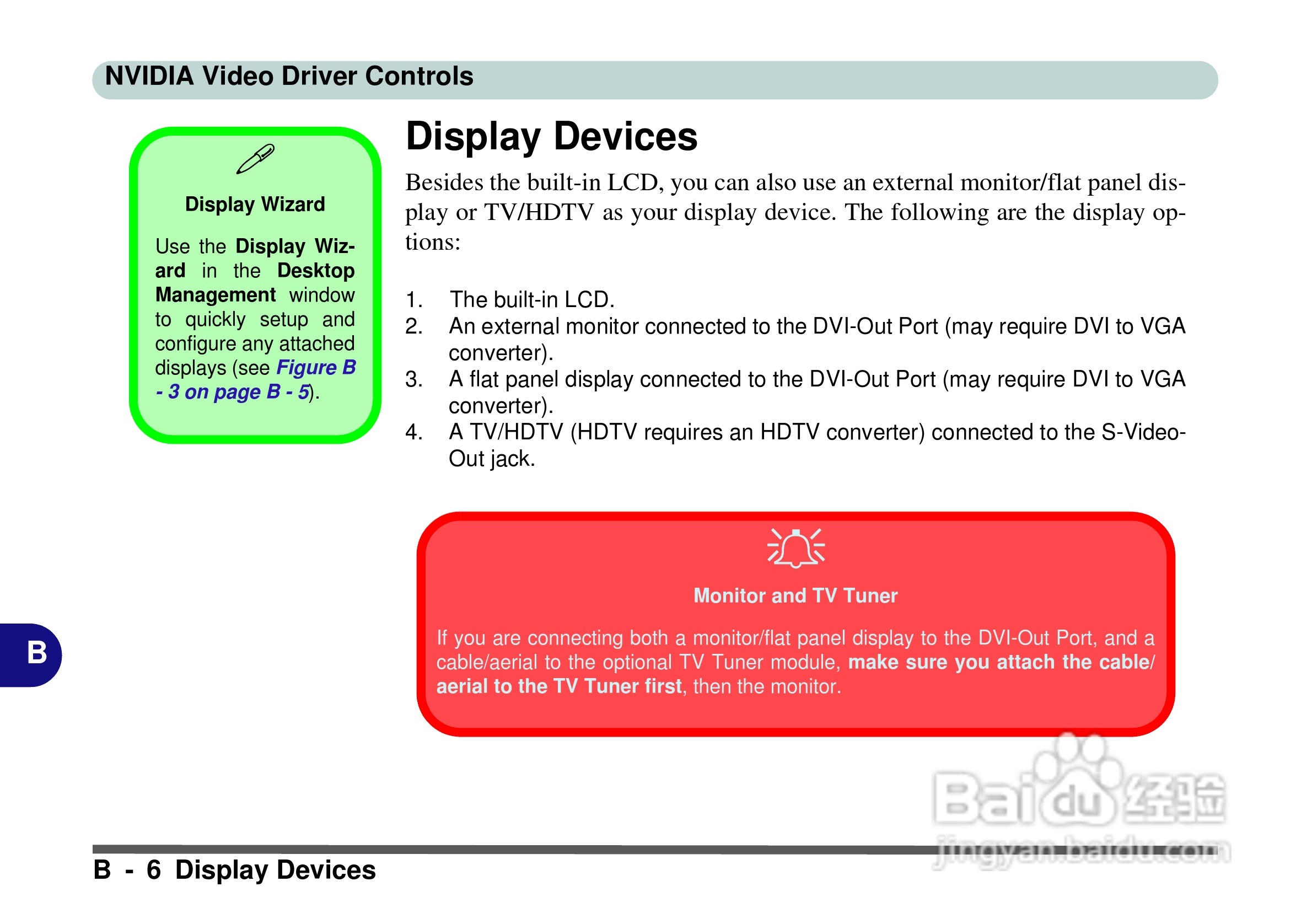 NVIDIA Video Driver Controls

Display Wizard

Use the Display Wizard in the Desktop Management window to quickly setup and configure any attached displays (see Figure B - 3 on page B - 5).

Display Devices

Besides the built-in LCD, you can also use an external monitor/flat panel display or TV/HDTV as your display device. The following are the display options:

1. The built-in LCD.
2. An external monitor connected to the DVI-Out Port (may require DVI to VGA converter).
3. A flat panel display connected to the DVI-Out Port (may require DVI to VGA converter).
4. A TV/HDTV (HDTV requires an HDTV converter) connected to the S-Video-Out jack.

Monitor and TV Tuner

If you are connecting both a monitor/flat panel display to the DVI-Out Port, and a cable/aerial to the optional TV Tuner module, make sure you attach the cable/aerial to the TV Tuner first, then the monitor.

B

Baidu经验
jingyan.baidu.com

B - 6 Display Devices