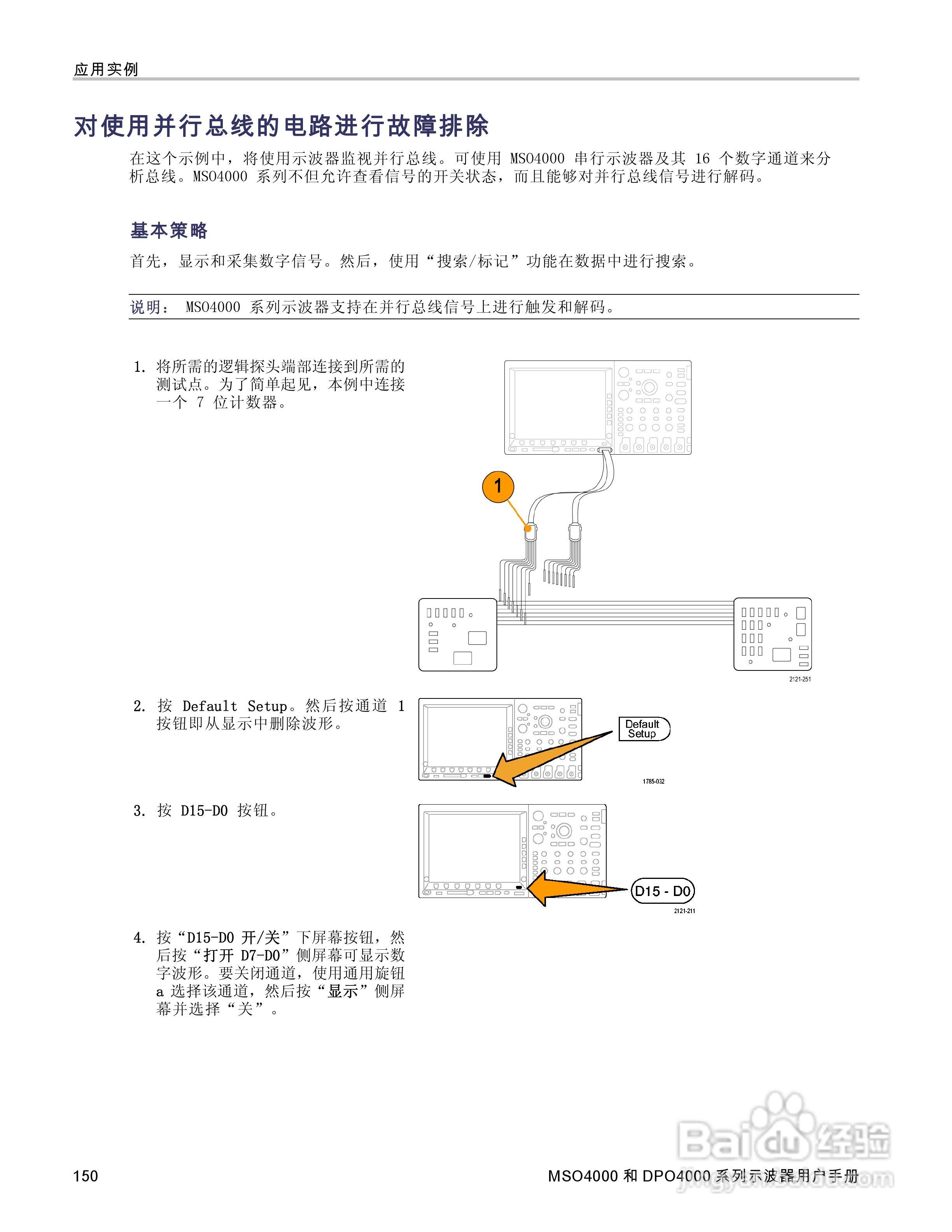 应用实例

对使用并行总线的电路进行故障排除

在这个示例中，将使用示波器监视并行总线。可使用 MSO4000 串行示波器及其 16 个数字通道来分析总线。MSO4000 系列不但允许查看信号的开关状态，而且能够对并行总线信号进行解码。

基本策略

首先，显示和采集数字信号。然后，使用“搜索/标记”功能在数据中进行搜索。

说明： MSO4000 系列示波器支持在并行总线信号上进行触发和解码。

1. 将所需的逻辑探头端部连接到所需的测试点。为了简单起见，本例中连接一个 7 位计数器。

1

2121-251

2. 按 Default Setup。然后按通道 1 按钮即从显示中删除波形。

Default Setup

1785-032

3. 按 D15-D0 按钮。

D15 - D0

2121-211

4. 按“D15-D0 开/关”下屏幕按钮，然后按“打开 D7-D0”侧屏幕可显示数字波形。要关闭通道，使用通用旋钮 a 选择该通道，然后按“显示”侧屏幕并选择“关”。

150

MSO4000 和 DPO4000 系列示波器用户手册

Baidu 经验
jingyan.baidu.com