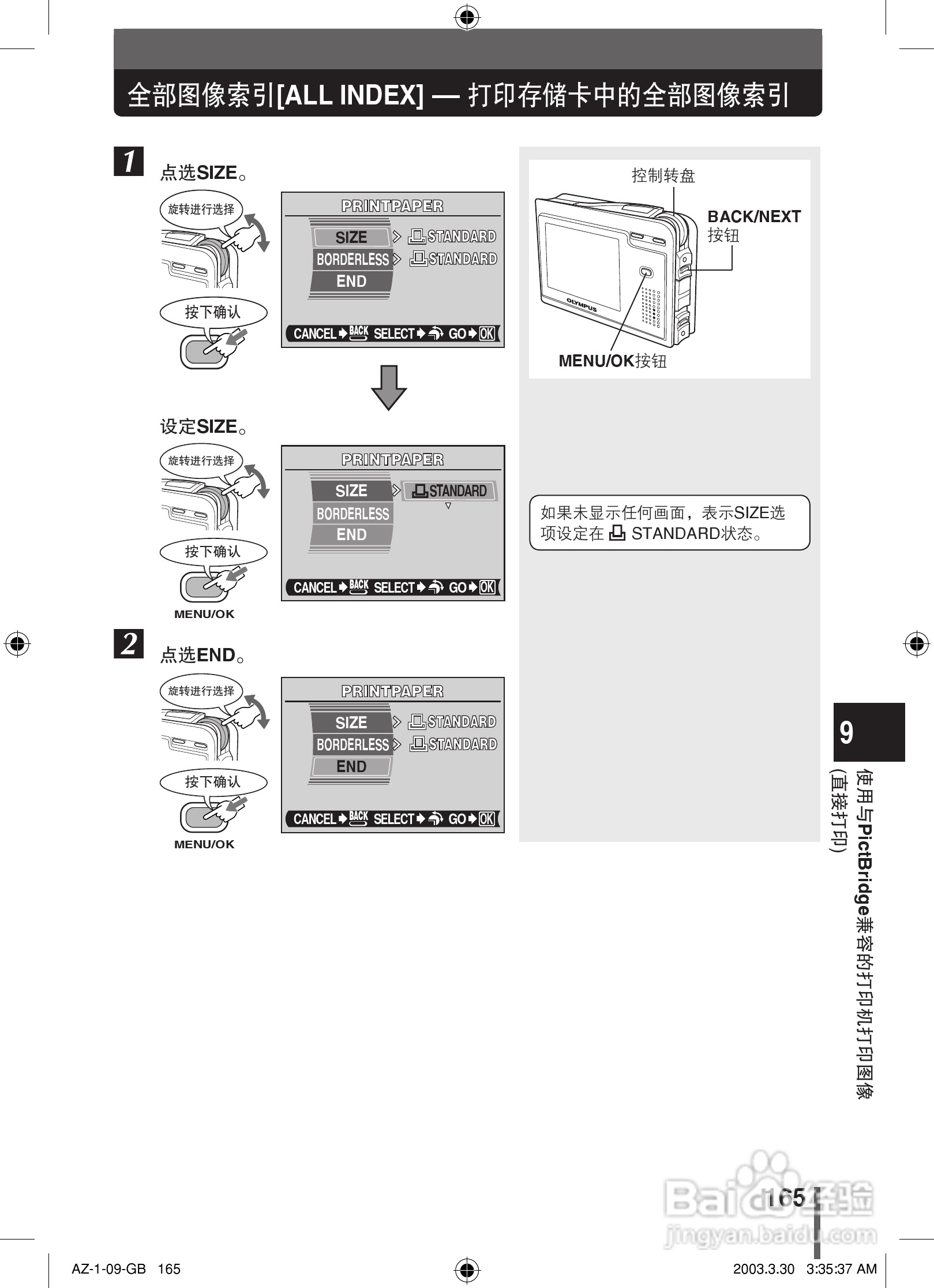 全部图像索引[ALL INDEX] — 打印存储卡中的全部图像索引

1

点选SIZE。

旋转进行选择

按下确认

PRINTPAPER

SIZE STANDARD
BORDERLESS STANDARD
END

CANCEL BACK SELECT GO OK

设定SIZE。

旋转进行选择

按下确认

MENU/OK

PRINTPAPER

SIZE STANDARD
BORDERLESS
END

CANCEL BACK SELECT GO OK

2

点选END。

旋转进行选择

按下确认

MENU/OK

PRINTPAPER

SIZE STANDARD
BORDERLESS STANDARD
END

CANCEL BACK SELECT GO OK

控制转盘

BACK/NEXT 按钮

OLYMPUS

MENU/OK按钮

如果未显示任何画面，表示SIZE选项设定在 STANDARD状态。

9

使用与PictBridge兼容的打印机打印图像（直接打印）

165

Baidu经验
jingyan.baidu.com

AZ-1-09-GB 165

2003.3.30 3:35:37 AM