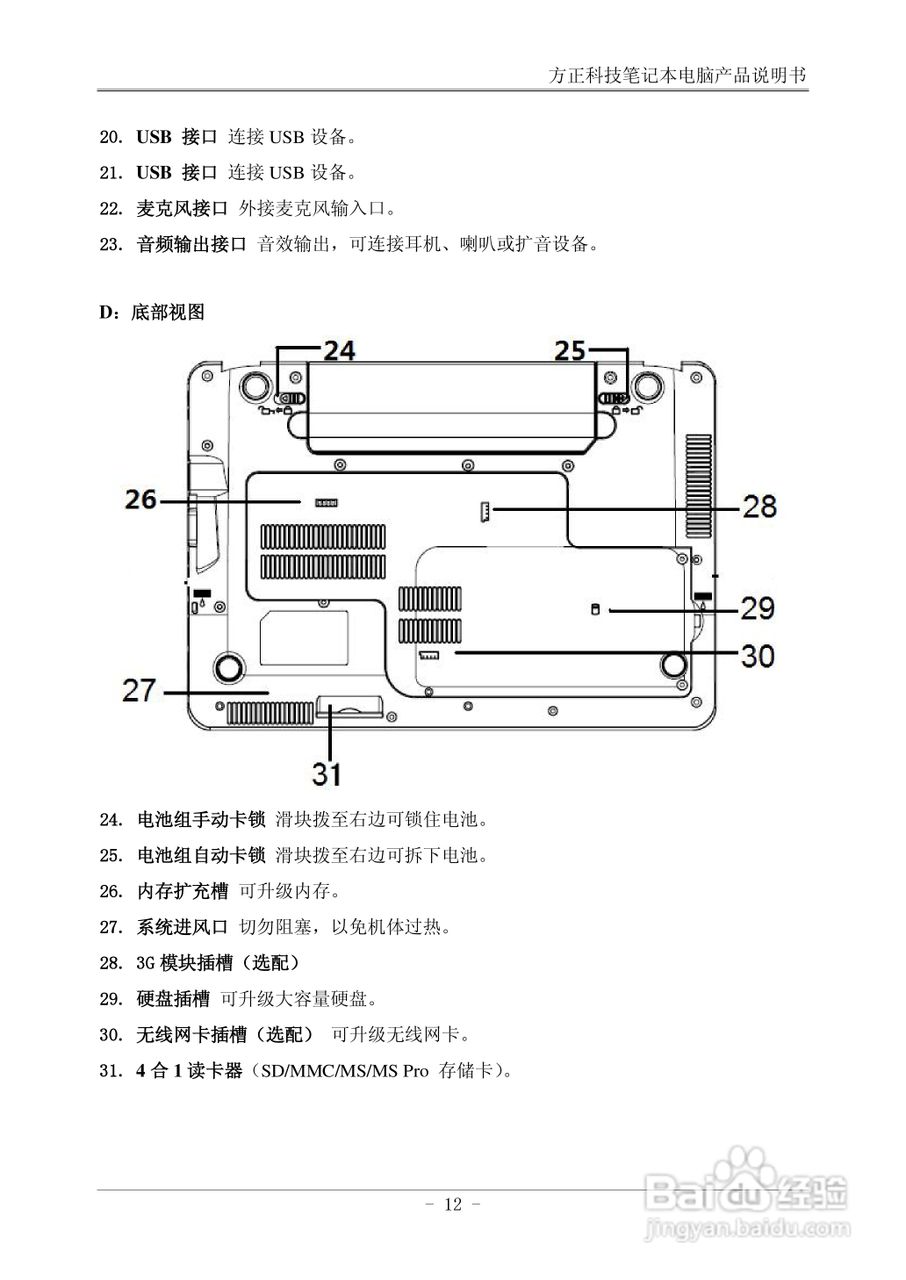 方正科技笔记本电脑产品说明书

20. USB 接口 连接 USB 设备。

21. USB 接口 连接 USB 设备。

22. 麦克风接口 外接麦克风输入口。

23. 音频输出接口 音效输出，可连接耳机、喇叭或扩音设备。

D：底部视图

24

25

26

28

29

30

27

31

24. 电池组手动卡锁 滑块拨至右边可锁住电池。

25. 电池组自动卡锁 滑块拨至右边可拆下电池。

26. 内存扩充槽 可升级内存。

27. 系统进风口 切勿阻塞，以免机体过热。

28. 3G 模块插槽（选配）

29. 硬盘插槽 可升级大容量硬盘。

30. 无线网卡插槽（选配） 可升级无线网卡。

31. 4 合 1 读卡器（SD/MMC/MS/MS Pro 存储卡）。

- 12 -

Baidu 经验
jingyan.baidu.com