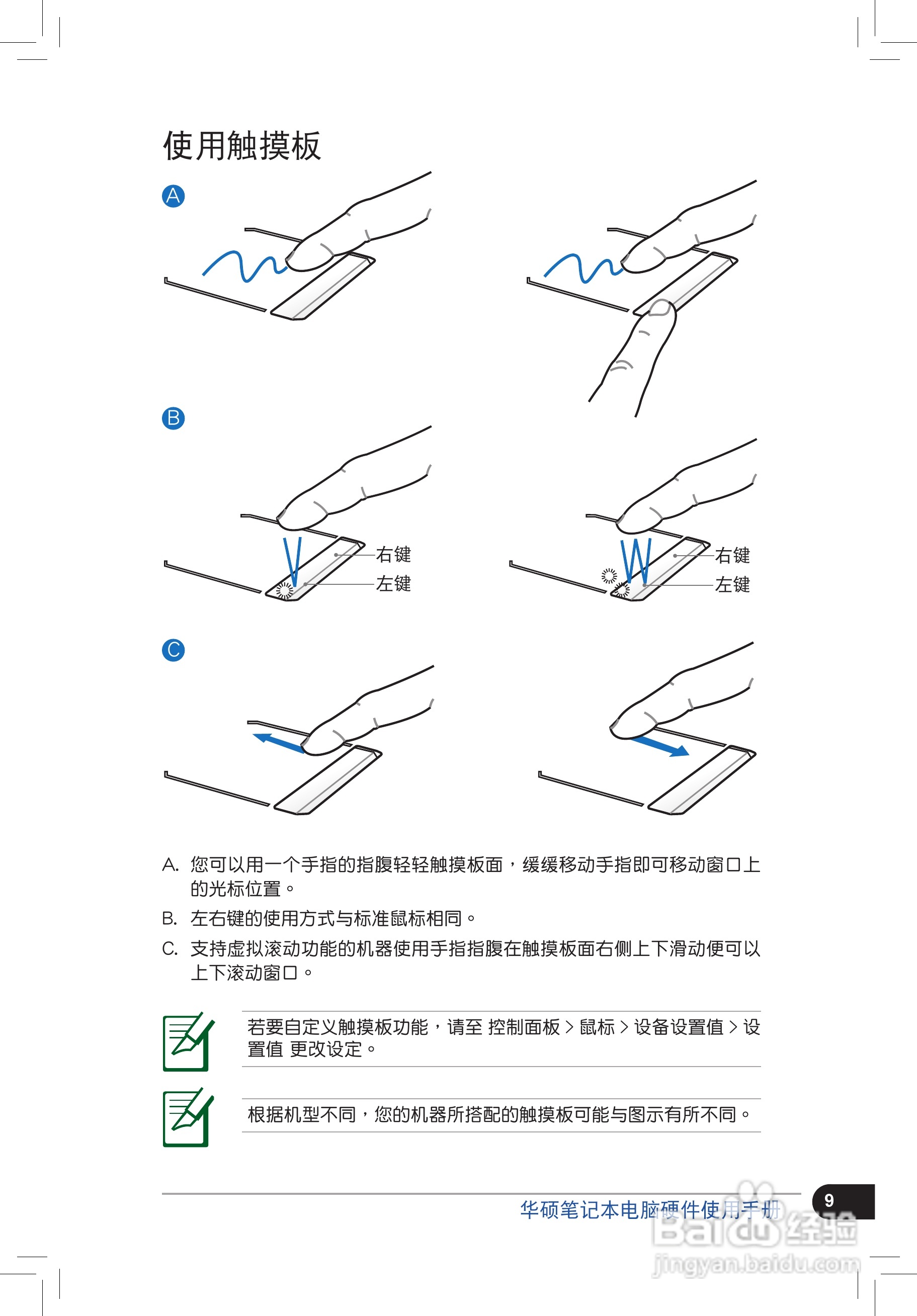 使用触摸板

A

B

右键
左键

右键
左键

C

A. 您可以用一个手指的指腹轻轻触摸板面，缓缓移动手指即可移动窗口上的光标位置。

B. 左右键的使用方式与标准鼠标相同。

C. 支持虚拟滚动功能的机器使用手指指腹在触摸板面右侧上下滑动便可以上下滚动窗口。

若要自定义触摸板功能，请至 控制面板 > 鼠标 > 设备设置值 > 设置值 更改设定。

根据机型不同，您的机器所搭配的触摸板可能与图示有所不同。

华硕笔记本电脑硬件使用手册

9

Baidu 经验
jingyan.baidu.com