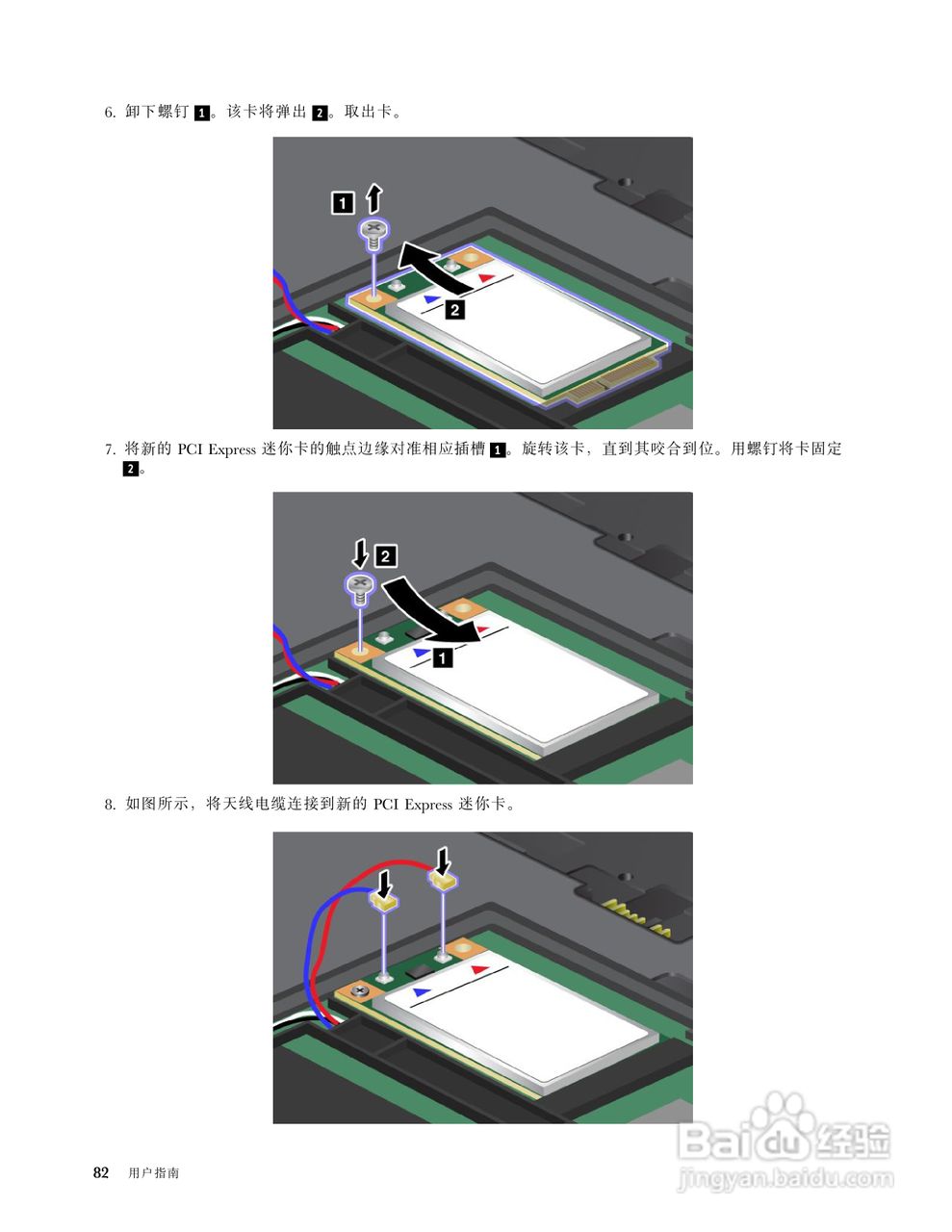 6. 卸下螺钉 1。该卡将弹出 2。取出卡。

1

2

7. 将新的 PCI Express 迷你卡的触点边缘对准相应插槽 1。旋转该卡，直到其咬合到位。用螺钉将卡固定 2。

2

1

8. 如图所示，将天线电缆连接到新的 PCI Express 迷你卡。

82 用户指南

Baidu 经验
jingyan.baidu.com