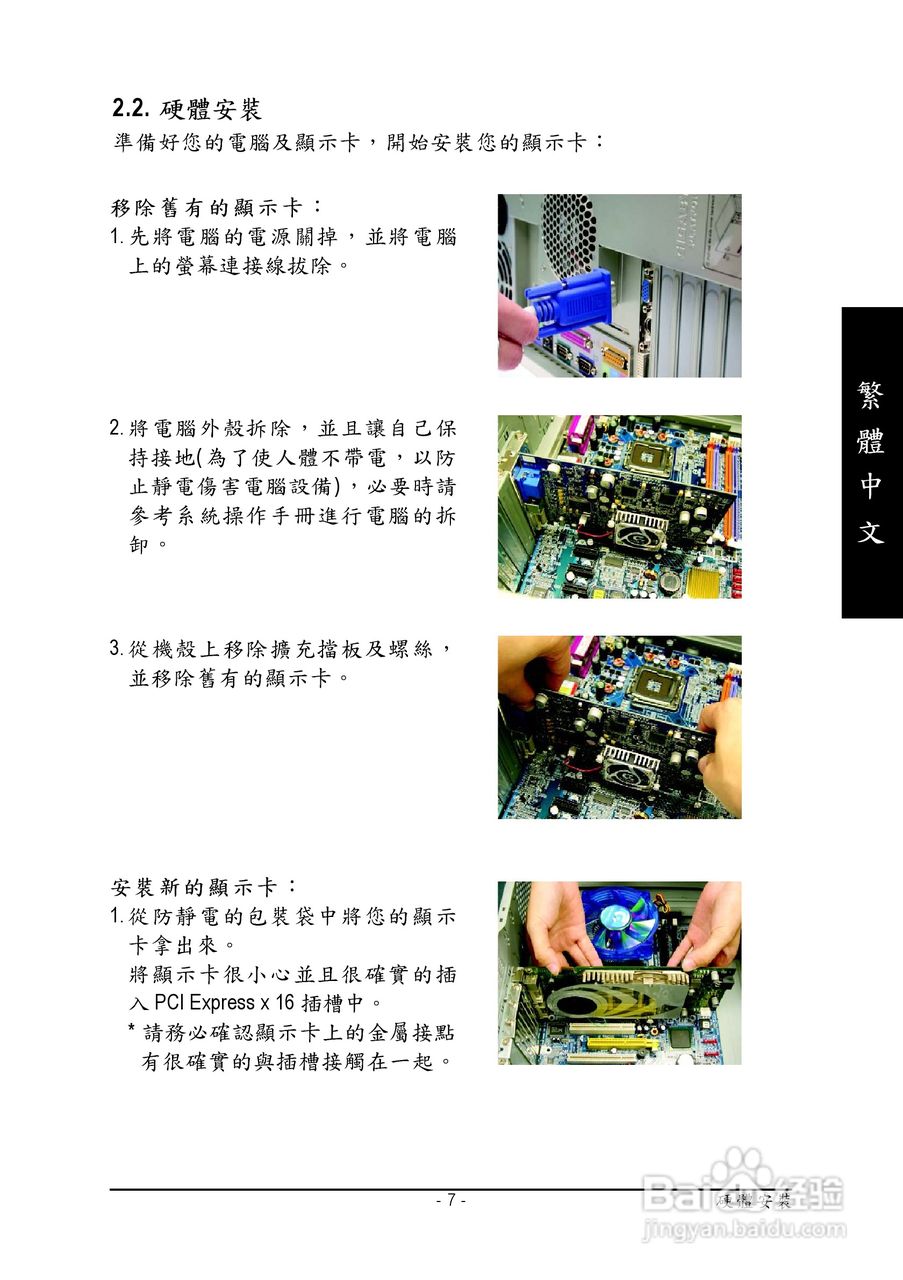 2.2. 硬體安裝
準備好您的電腦及顯示卡，開始安裝您的顯示卡：

移除舊有的顯示卡：
1. 先將電腦的電源關掉，並將電腦上的螢幕連接線拔除。

2. 將電腦外殼拆除，並且讓自己保持接地(為了使人體不帶電，以防止靜電傷害電腦設備)，必要時請參考系統操作手冊進行電腦的拆卸。

3. 從機殼上移除擴充擋板及螺絲，並移除舊有的顯示卡。

安裝新的顯示卡：
1. 從防靜電的包裝袋中將您的顯示卡拿出來。
將顯示卡很小心並且很確實的插入 PCI Express x 16 插槽中。
* 請務必確認顯示卡上的金屬接點有很確實的與插槽接觸在一起。

繁體中文

- 7 -
硬體安裝
Baidu经验
jingyan.baidu.com