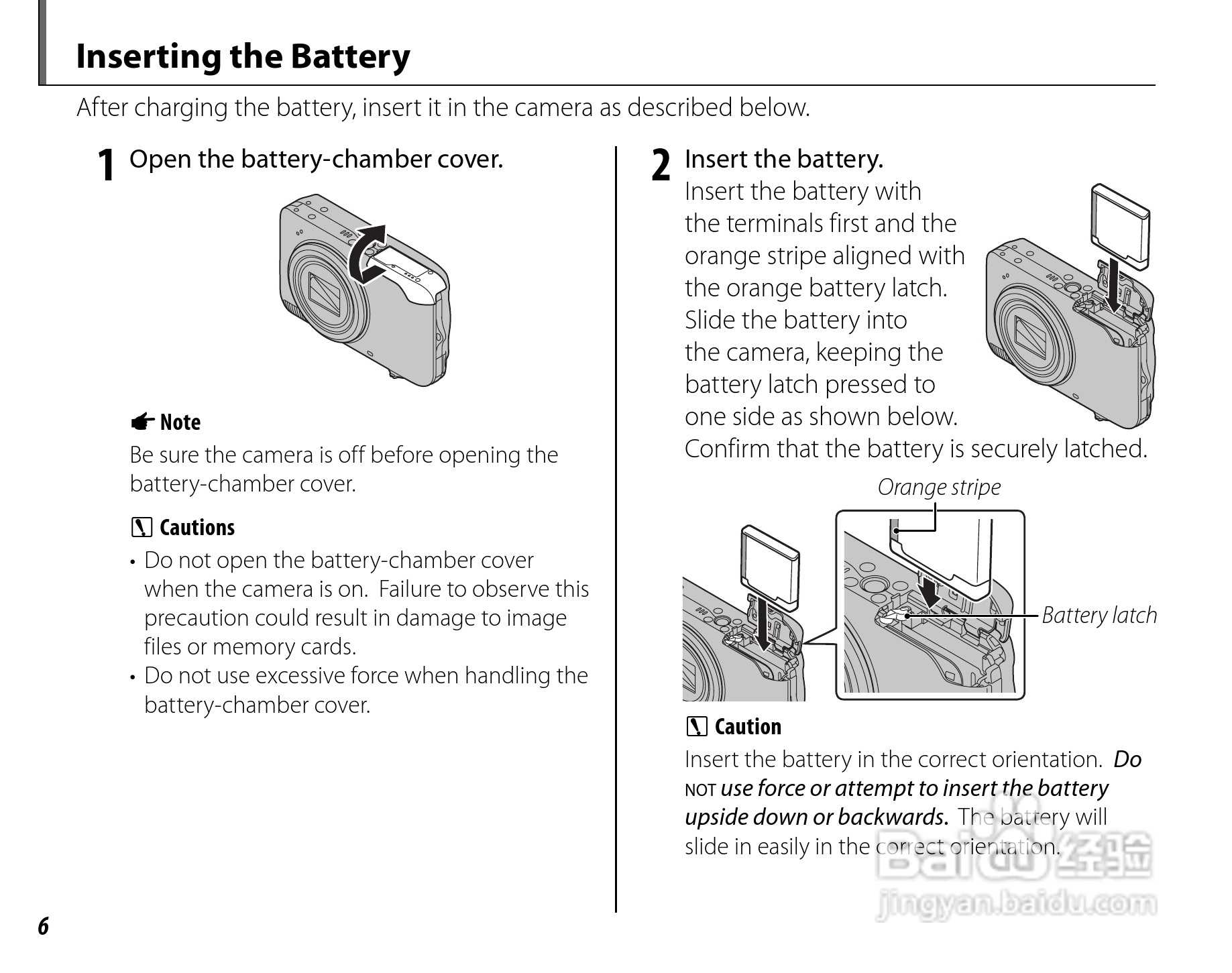 Inserting the Battery

After charging the battery, insert it in the camera as described below.

1 Open the battery-chamber cover.

Note
Be sure the camera is off before opening the battery-chamber cover.

Cautions
• Do not open the battery-chamber cover when the camera is on. Failure to observe this precaution could result in damage to image files or memory cards.
• Do not use excessive force when handling the battery-chamber cover.

2 Insert the battery.
Insert the battery with the terminals first and the orange stripe aligned with the orange battery latch. Slide the battery into the camera, keeping the battery latch pressed to one side as shown below. Confirm that the battery is securely latched.

Orange stripe

Battery latch

Caution
Insert the battery in the correct orientation. Do NOT use force or attempt to insert the battery upside down or backwards. The battery will slide in easily in the correct orientation.

Baidu 经验
jingyan.baidu.com

6