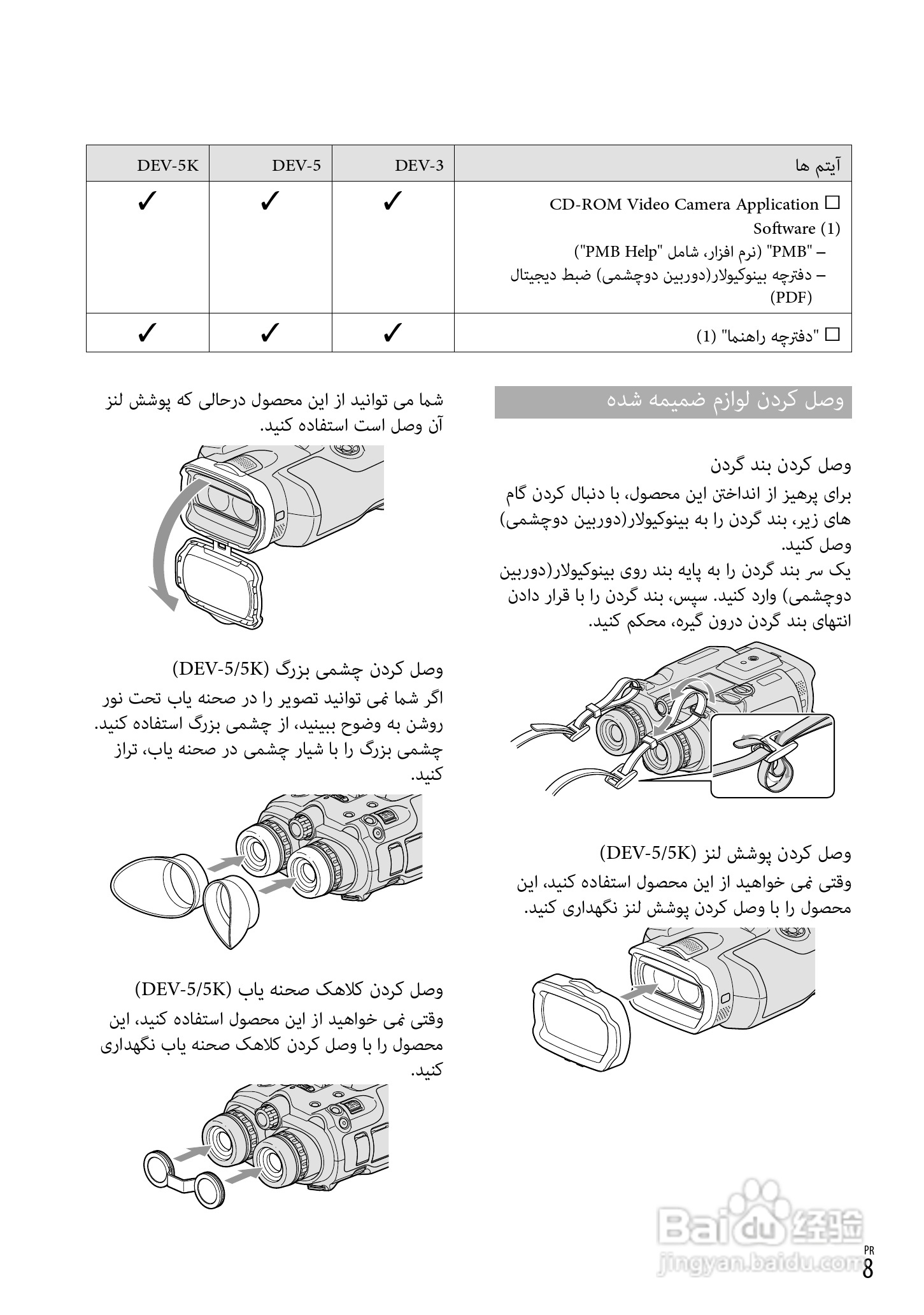 | آیتم ها | DEV-3 | DEV-5 | DEV-5K |
|---|---|---|---|
| ☐ CD-ROM Video Camera Application Software (1) – "PMB" (نرم افزار، شامل "PMB Help") – دفترچه بینوکیولار(دوربین دوچشمی) ضبط دیجیتال (PDF) | ✓ | ✓ | ✓ |
| ☐ "دفترچه راهنما" (1) | ✓ | ✓ | ✓ |

وصل کردن لوازم ضمیمه شده

وصل کردن بند گردن
برای پرهیز از انداختن این محصول، با دنبال کردن گام های زیر، بند گردن را به بینوکیولار(دوربین دوچشمی) وصل کنید.
یک سر بند گردن را به پایه بند روی بینوکیولار(دوربین دوچشمی) وارد کنید. سپس، بند گردن را با قرار دادن انتهای بند گردن درون گیره، محکم کنید.

وصل کردن پوشش لنز (DEV-5/5K)
وقتی نمی خواهید از این محصول استفاده کنید، این محصول را با وصل کردن پوشش لنز نگهداری کنید.

شما می توانید از این محصول درحالی که پوشش لنز آن وصل است استفاده کنید.

وصل کردن چشمی بزرگ (DEV-5/5K)
اگر شما نمی توانید تصویر را در صحنه یاب تحت نور روشن به وضوح ببینید، از چشمی بزرگ استفاده کنید. چشمی بزرگ را با شیار چشمی در صحنه یاب، تراز کنید.

وصل کردن کلاهک صحنه یاب (DEV-5/5K)
وقتی نمی خواهید از این محصول استفاده کنید، این محصول را با وصل کردن کلاهک صحنه یاب نگهداری کنید.

Baidu 经验
jingyan.baidu.com

PR
8