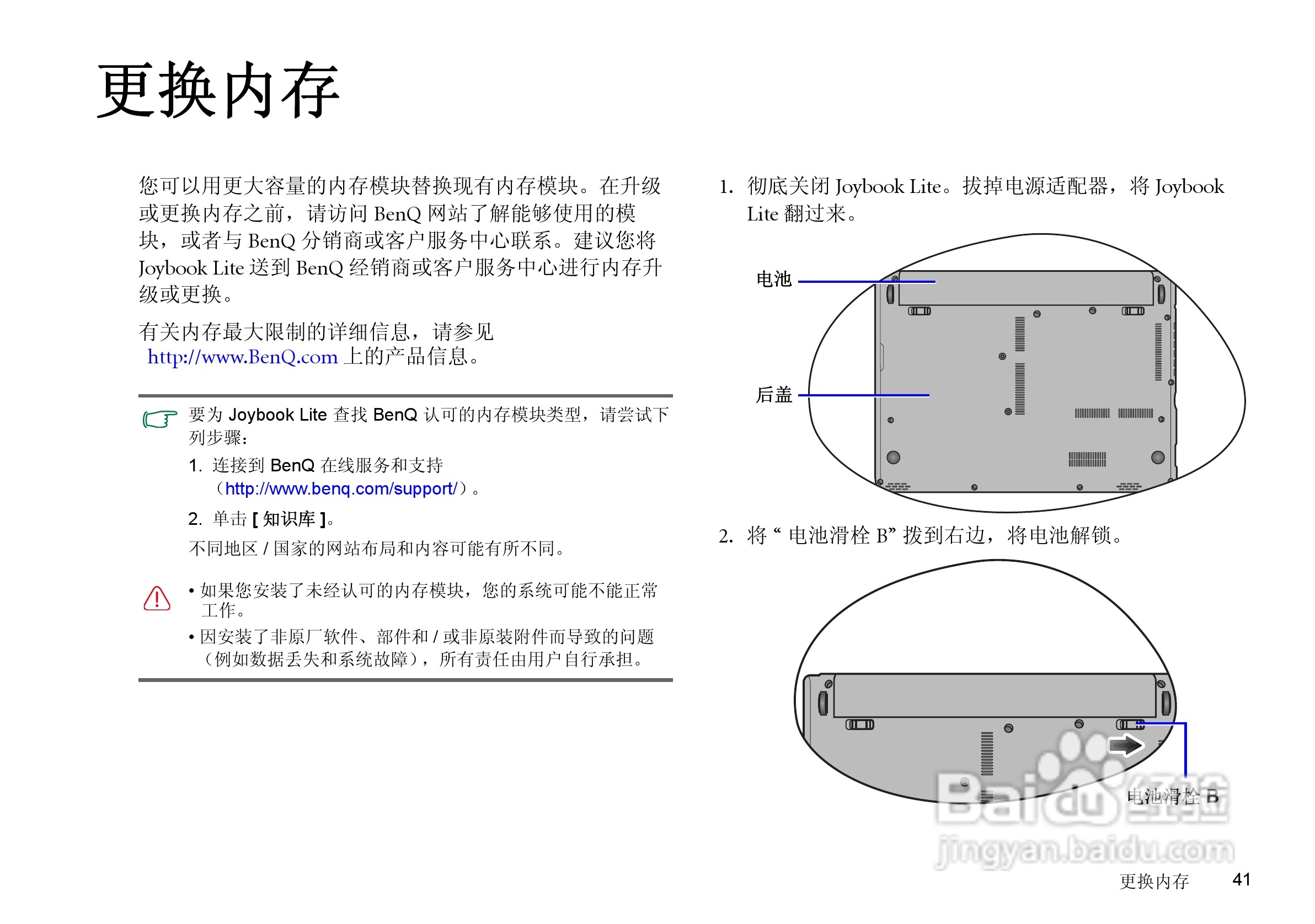 更换内存

您可以用更大容量的内存模块替换现有内存模块。在升级或更换内存之前，请访问 BenQ 网站了解能够使用的模块，或者与 BenQ 分销商或客户服务中心联系。建议您将 Joybook Lite 送到 BenQ 经销商或客户服务中心进行内存升级或更换。

有关内存最大限制的详细信息，请参见 http://www.BenQ.com 上的产品信息。

要为 Joybook Lite 查找 BenQ 认可的内存模块类型，请尝试下列步骤：

1. 连接到 BenQ 在线服务和支持（http://www.benq.com/support/）。

2. 单击 [ 知识库 ]。

不同地区 / 国家的网站布局和内容可能有所不同。

• 如果您安装了未经认可的内存模块，您的系统可能不能正常工作。

• 因安装了非原厂软件、部件和 / 或非原装附件而导致的问题（例如数据丢失和系统故障），所有责任由用户自行承担。

1. 彻底关闭 Joybook Lite。拔掉电源适配器，将 Joybook Lite 翻过来。

电池

后盖

2. 将 “ 电池滑栓 B” 拨到右边，将电池解锁。

电池滑栓 B

Baidu 经验
jingyan.baidu.com

更换内存 41