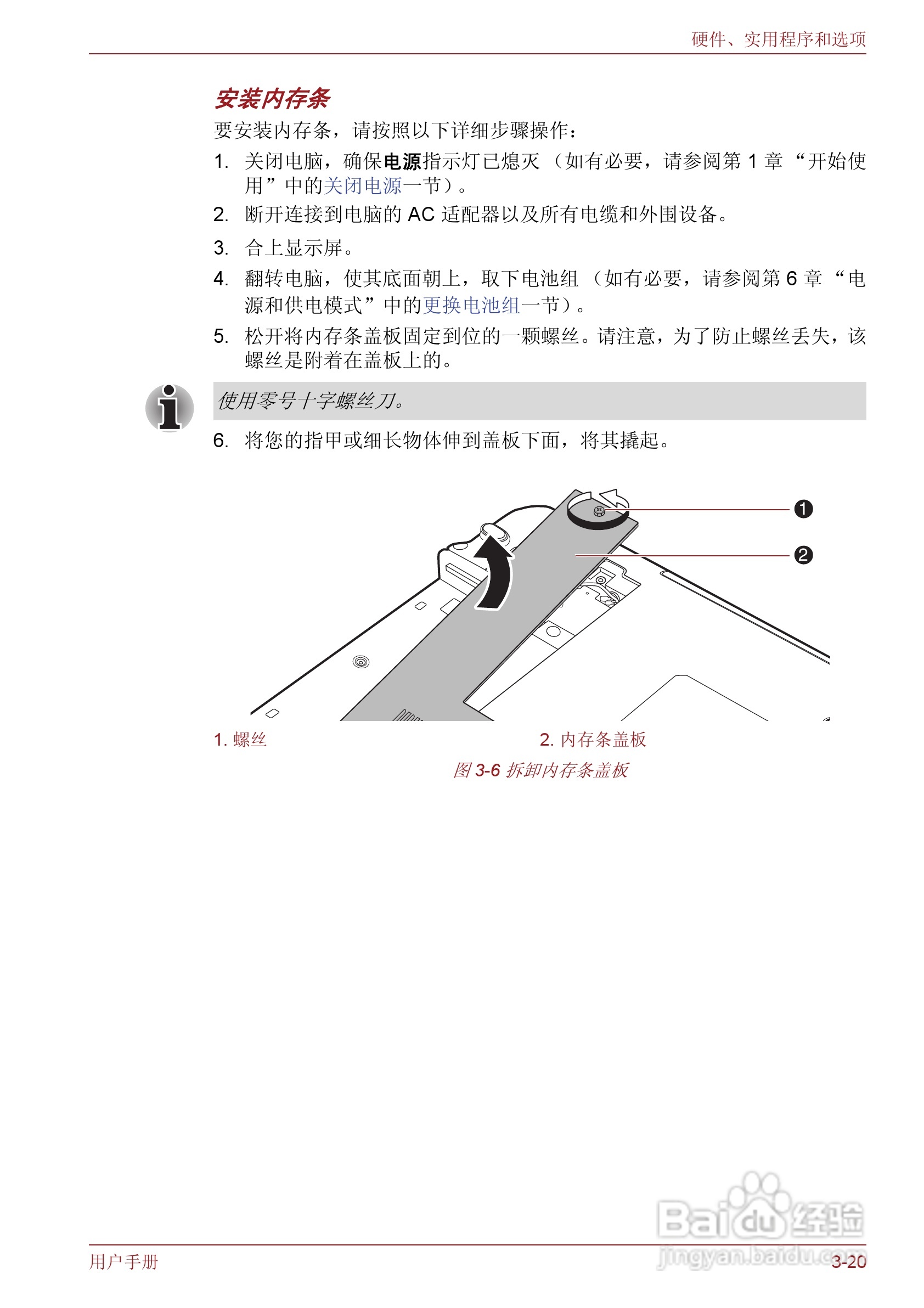 硬件、实用程序和选项

安装内存条

要安装内存条，请按照以下详细步骤操作：

1. 关闭电脑，确保电源指示灯已熄灭（如有必要，请参阅第 1 章“开始使用”中的关闭电源一节）。

2. 断开连接到电脑的 AC 适配器以及所有电缆和外围设备。

3. 合上显示屏。

4. 翻转电脑，使其底面朝上，取下电池组（如有必要，请参阅第 6 章“电源和供电模式”中的更换电池组一节）。

5. 松开将内存条盖板固定到位的一颗螺丝。请注意，为了防止螺丝丢失，该螺丝是附着在盖板上的。

使用零号十字螺丝刀。

6. 将您的指甲或细长物体伸到盖板下面，将其撬起。

1

2

1. 螺丝

2. 内存条盖板

图 3-6 拆卸内存条盖板

Baidu 经验
jingyan.baidu.com

用户手册

3-20