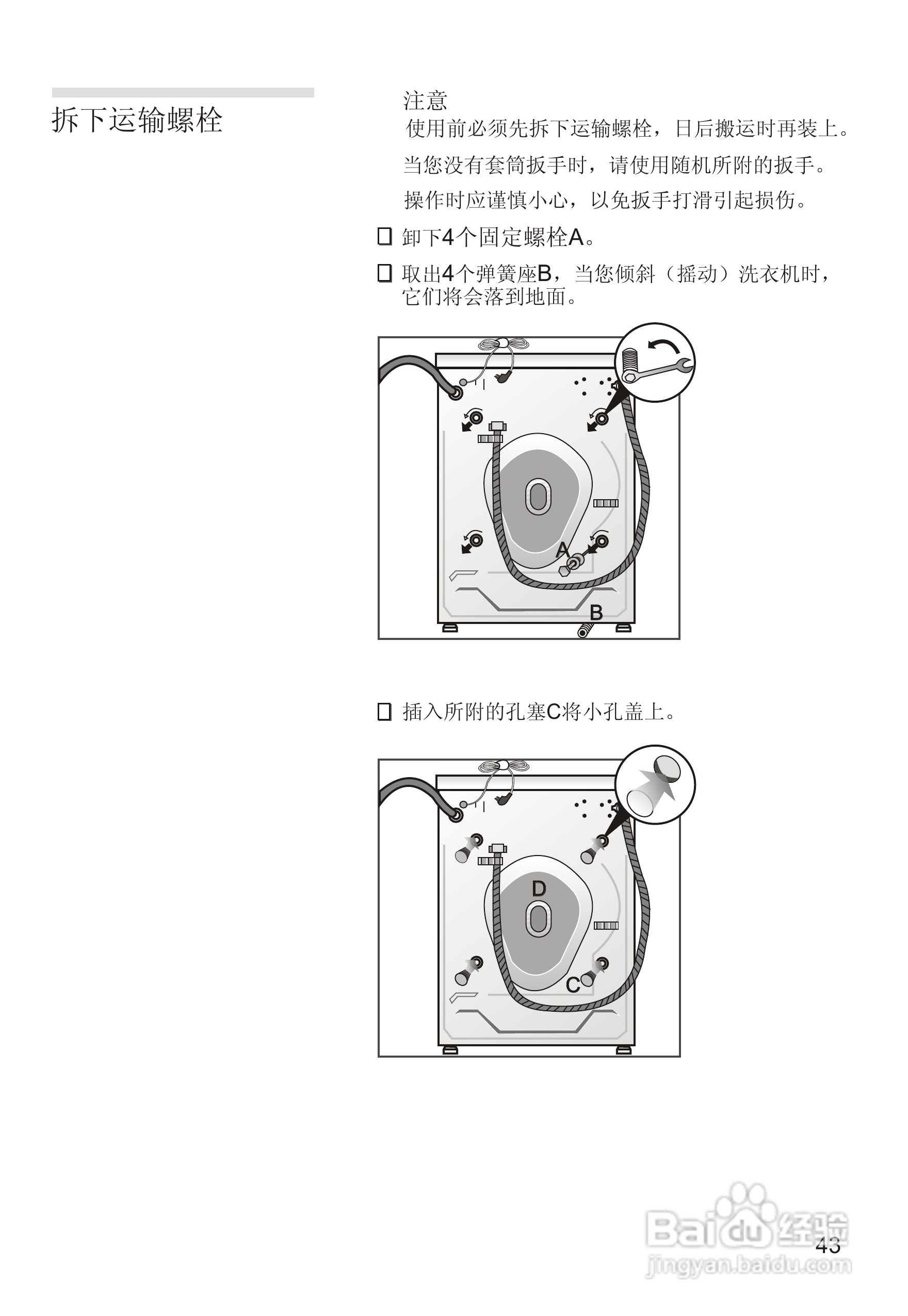 拆下运输螺栓

注意
使用前必须先拆下运输螺栓，日后搬运时再装上。

当您没有套筒扳手时，请使用随机所附的扳手。

操作时应谨慎小心，以免扳手打滑引起损伤。

☐ 卸下4个固定螺栓A。

☐ 取出4个弹簧座B，当您倾斜（摇动）洗衣机时，它们将会落到地面。

A

B

☐ 插入所附的孔塞C将小孔盖上。

D

C

Baidu经验
jingyan.baidu.com

43