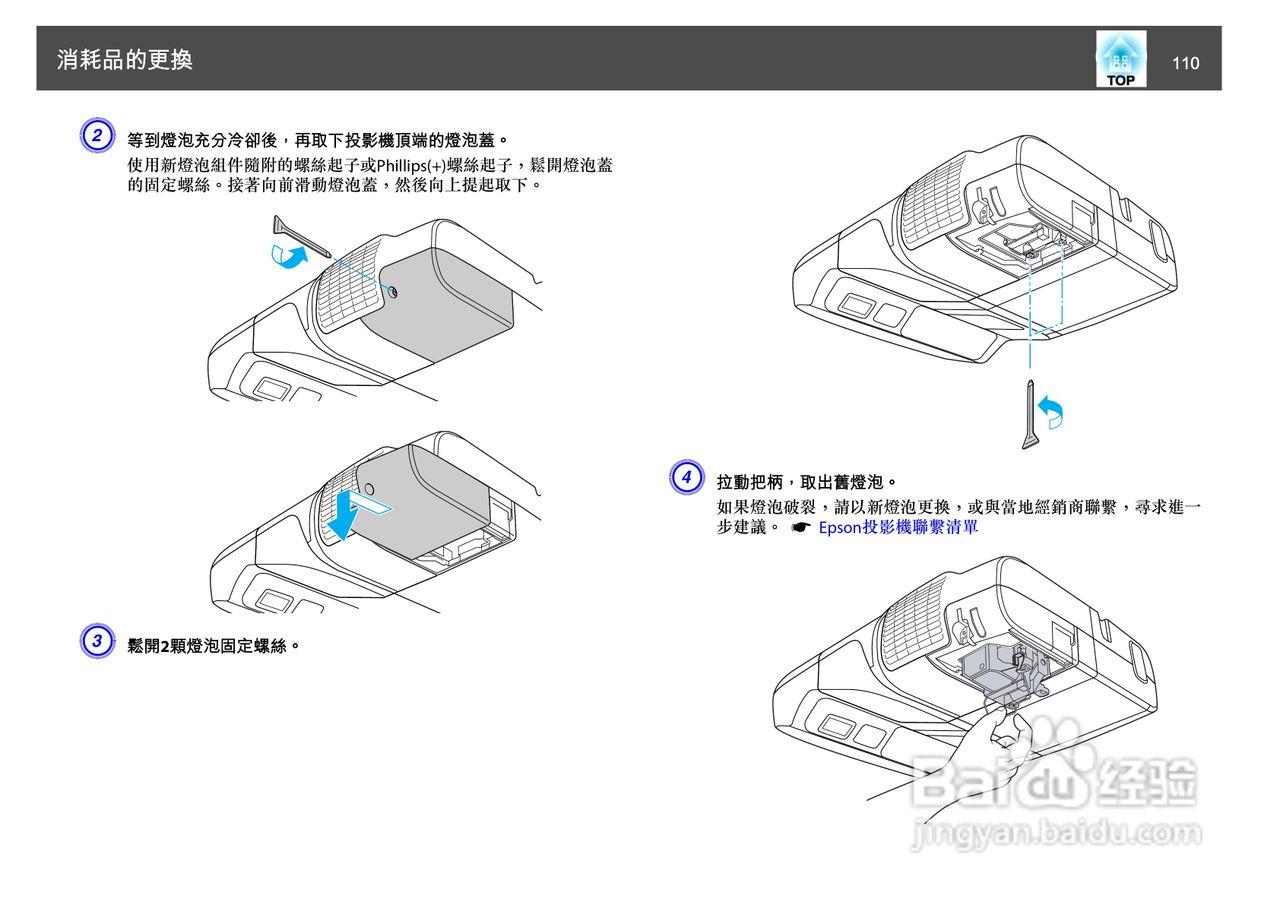 消耗品的更換

TOP

110

2 等到燈泡充分冷卻後，再取下投影機頂端的燈泡蓋。

使用新燈泡組件隨附的螺絲起子或Phillips(+)螺絲起子，鬆開燈泡蓋的固定螺絲。接著向前滑動燈泡蓋，然後向上提起取下。

3 鬆開2顆燈泡固定螺絲。

4 拉動把柄，取出舊燈泡。

如果燈泡破裂，請以新燈泡更換，或與當地經銷商聯繫，尋求進一步建議。 ☛ Epson投影機聯繫清單

Baidu 经验
jingyan.baidu.com