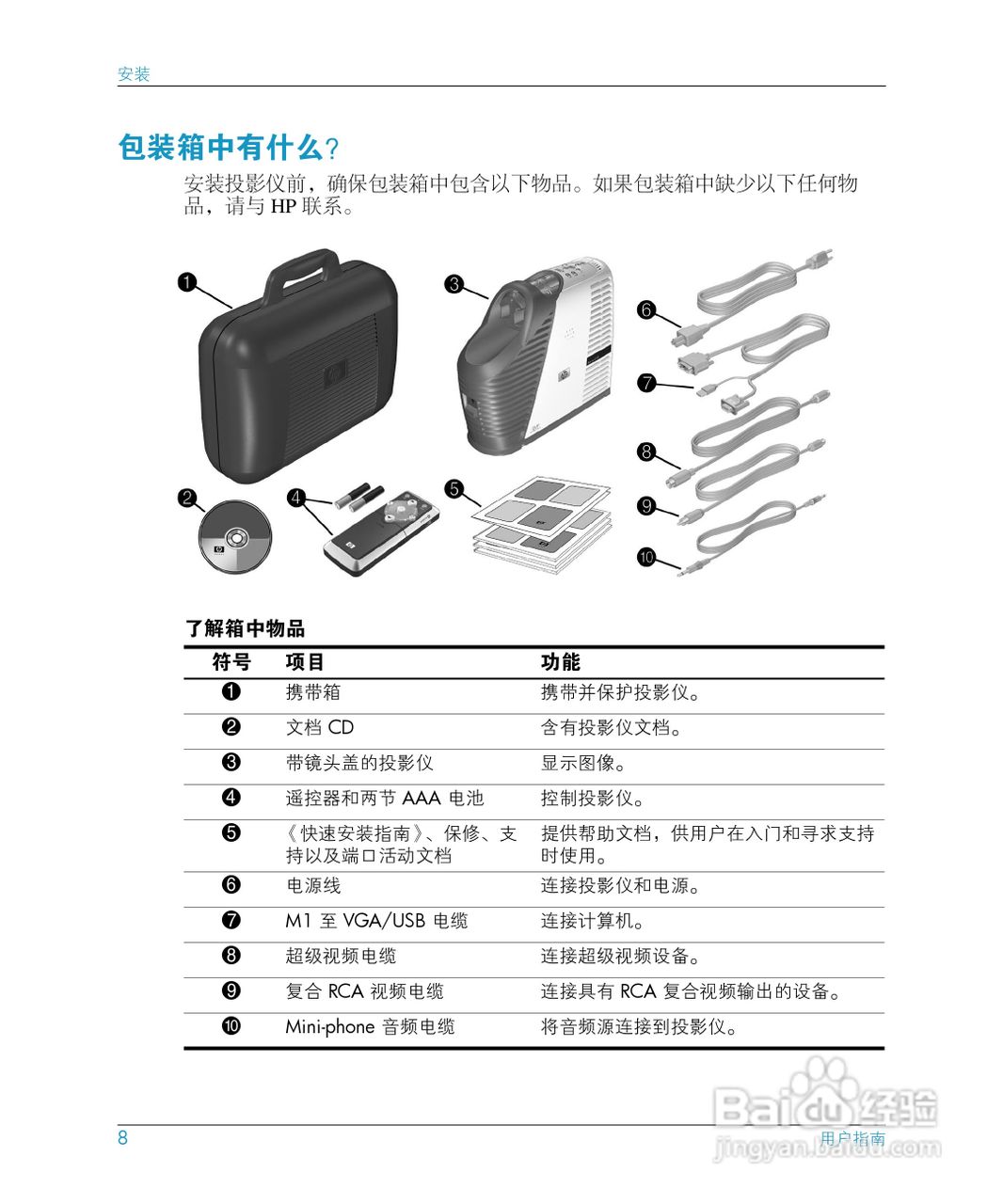 安装

包装箱中有什么？

安装投影仪前，确保包装箱中包含以下物品。如果包装箱中缺少以下任何物品，请与 HP 联系。

❶ ❷ ❸ ❹ ❺ ❻ ❼ ❽ ❾ ❿

了解箱中物品

| 符号 | 项目 | 功能 |
|---|---|---|
| ❶ | 携带箱 | 携带并保护投影仪。 |
| ❷ | 文档 CD | 含有投影仪文档。 |
| ❸ | 带镜头盖的投影仪 | 显示图像。 |
| ❹ | 遥控器和两节 AAA 电池 | 控制投影仪。 |
| ❺ | 《快速安装指南》、保修、支持以及端口活动文档 | 提供帮助文档，供用户在入门和寻求支持时使用。 |
| ❻ | 电源线 | 连接投影仪和电源。 |
| ❼ | M1 至 VGA/USB 电缆 | 连接计算机。 |
| ❽ | 超级视频电缆 | 连接超级视频设备。 |
| ❾ | 复合 RCA 视频电缆 | 连接具有 RCA 复合视频输出的设备。 |
| ❿ | Mini-phone 音频电缆 | 将音频源连接到投影仪。 |

8 用户指南

Baidu 经验
jingyan.baidu.com