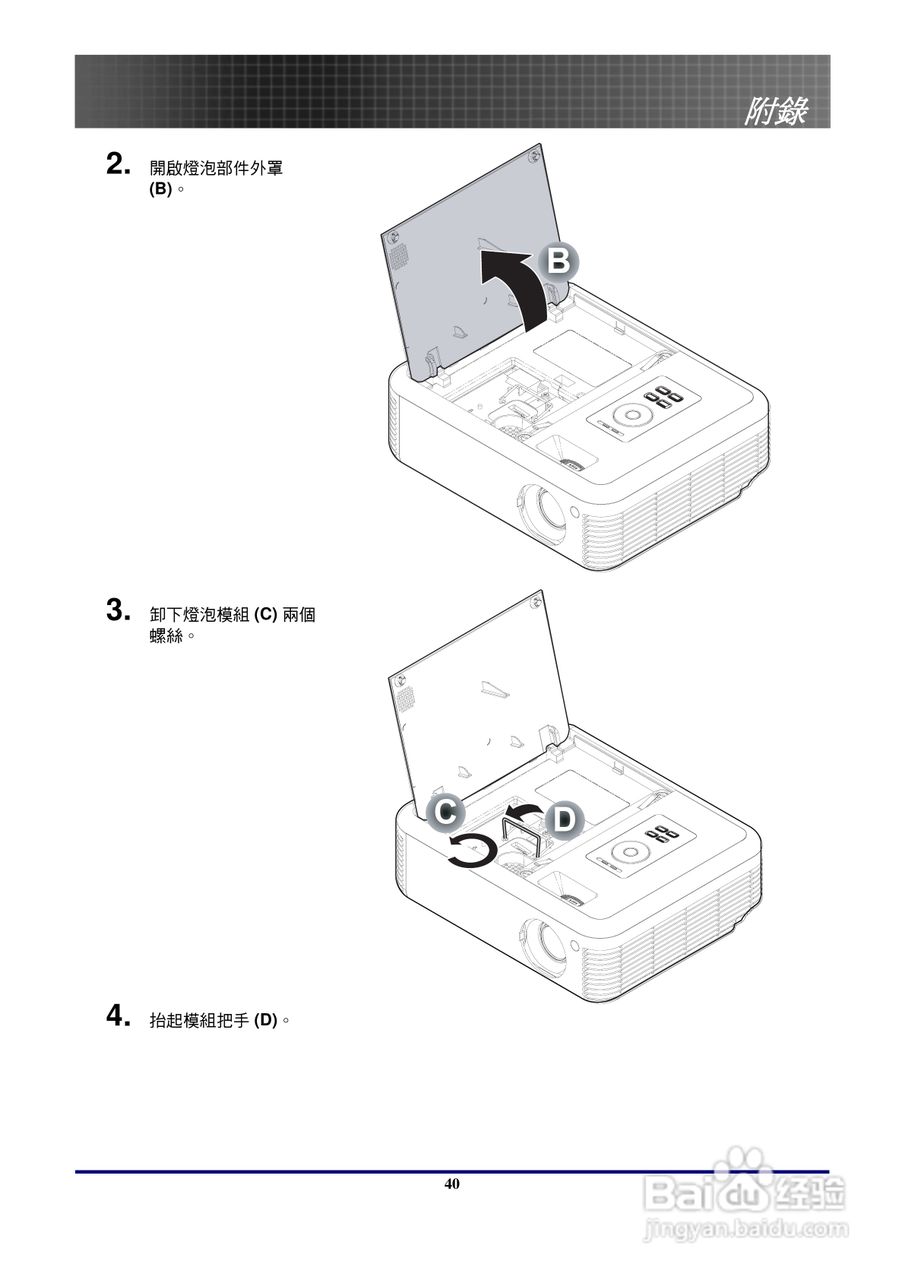 附錄

2. 開啟燈泡部件外罩 (B)。

B

3. 卸下燈泡模組 (C) 兩個螺絲。

C

D

4. 抬起模組把手 (D)。

40

Baidu 经验
jingyan.baidu.com