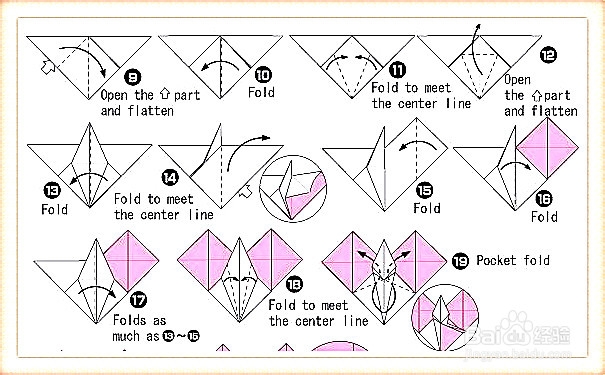 9
Open the ⇧ part and flatten

10
Fold

11
Fold to meet the center line

12
Open the ⇧ part and flatten

13
Fold

14
Fold to meet the center line

15
Fold

16
Fold

17
Folds as much as 13~15

18
Fold to meet the center line

19 Pocket fold

Baidu 经验
jingyan.baidu.com