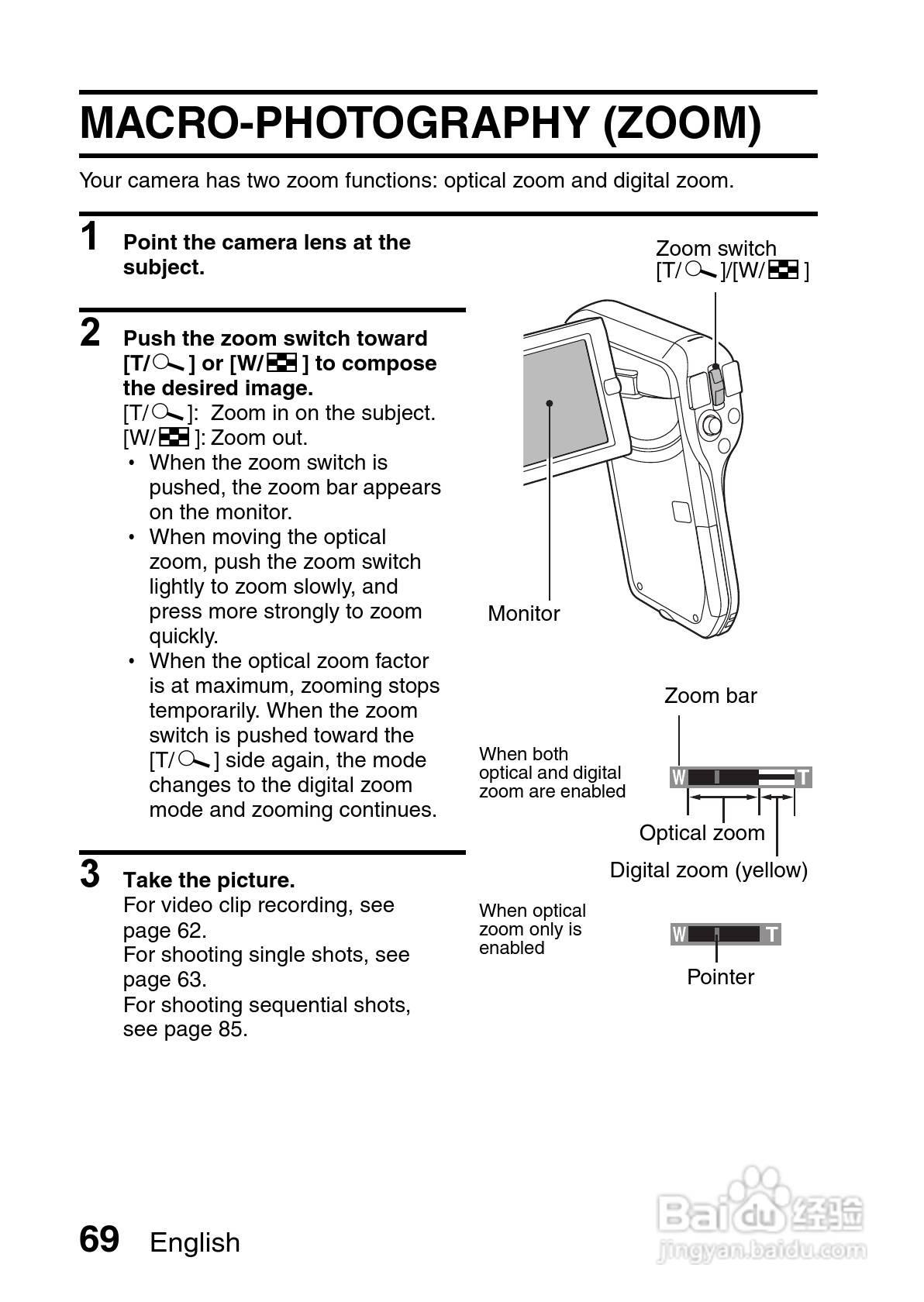 MACRO-PHOTOGRAPHY (ZOOM)

Your camera has two zoom functions: optical zoom and digital zoom.

1 Point the camera lens at the subject.

2 Push the zoom switch toward [T/ ] or [W/ ] to compose the desired image.
[T/ ]: Zoom in on the subject.
[W/ ]: Zoom out.
• When the zoom switch is pushed, the zoom bar appears on the monitor.
• When moving the optical zoom, push the zoom switch lightly to zoom slowly, and press more strongly to zoom quickly.
• When the optical zoom factor is at maximum, zooming stops temporarily. When the zoom switch is pushed toward the [T/ ] side again, the mode changes to the digital zoom mode and zooming continues.

3 Take the picture.
For video clip recording, see page 62.
For shooting single shots, see page 63.
For shooting sequential shots, see page 85.

Zoom switch [T/ ]/[W/ ]

Monitor

Zoom bar

When both optical and digital zoom are enabled

W T

Optical zoom

Digital zoom (yellow)

When optical zoom only is enabled

W T

Pointer

69 English

Baidu 经验
jingyan.baidu.com