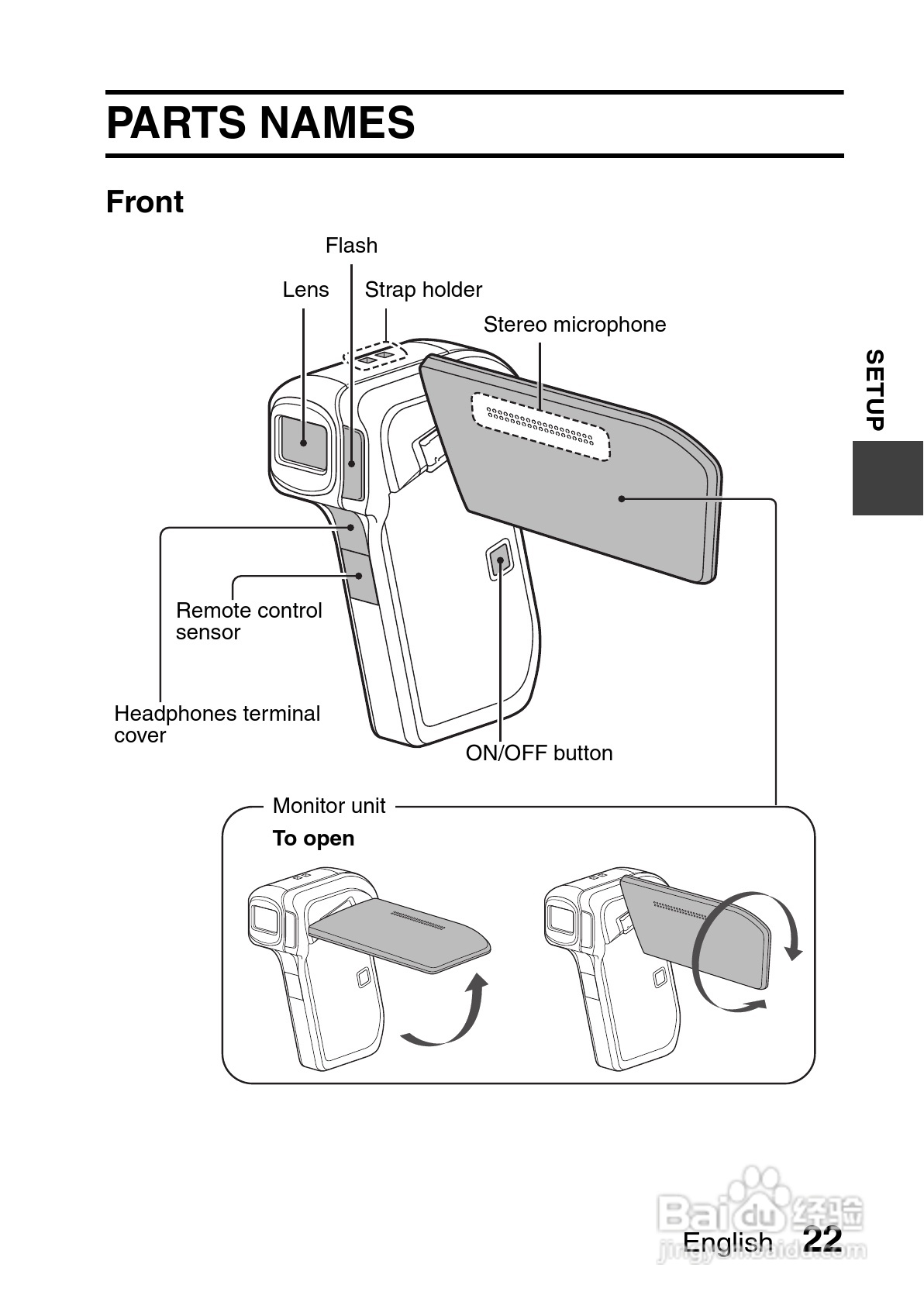 PARTS NAMES

Front

Flash

Lens

Strap holder

Stereo microphone

SETUP

Remote control sensor

Headphones terminal cover

ON/OFF button

Monitor unit

To open

Baidu 经验
jingyan.baidu.com

English 22