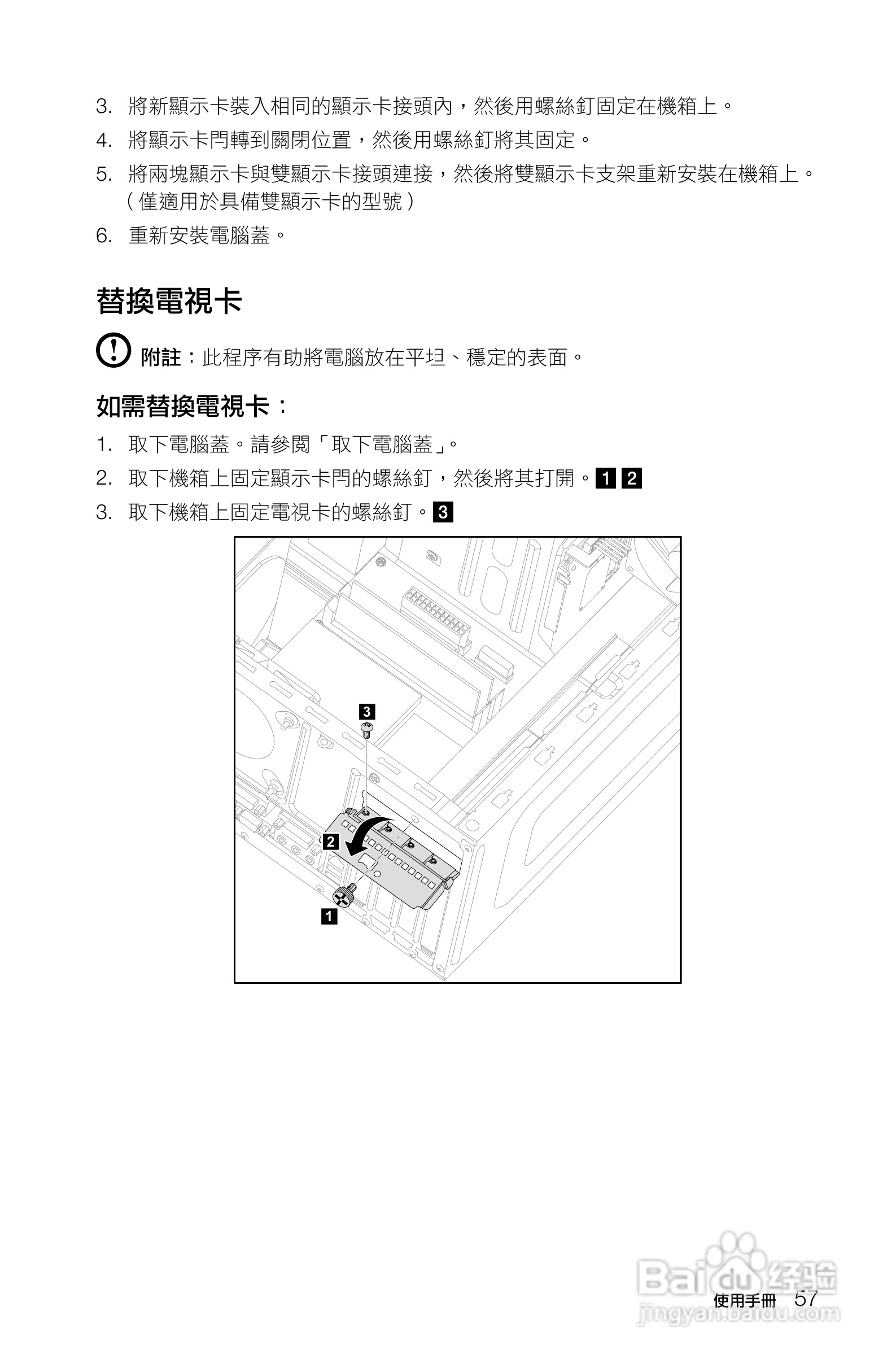 3. 將新顯示卡裝入相同的顯示卡接頭內，然後用螺絲釘固定在機箱上。

4. 將顯示卡門轉到關閉位置，然後用螺絲釘將其固定。

5. 將兩塊顯示卡與雙顯示卡接頭連接，然後將雙顯示卡支架重新安裝在機箱上。（僅適用於具備雙顯示卡的型號）

6. 重新安裝電腦蓋。

替換電視卡

附註：此程序有助將電腦放在平坦、穩定的表面。

如需替換電視卡：

1. 取下電腦蓋。請參閱「取下電腦蓋」。

2. 取下機箱上固定顯示卡門的螺絲釘，然後將其打開。1 2

3. 取下機箱上固定電視卡的螺絲釘。3

3

2

1

Baidu 经验
jingyan.baidu.com

使用手冊 57