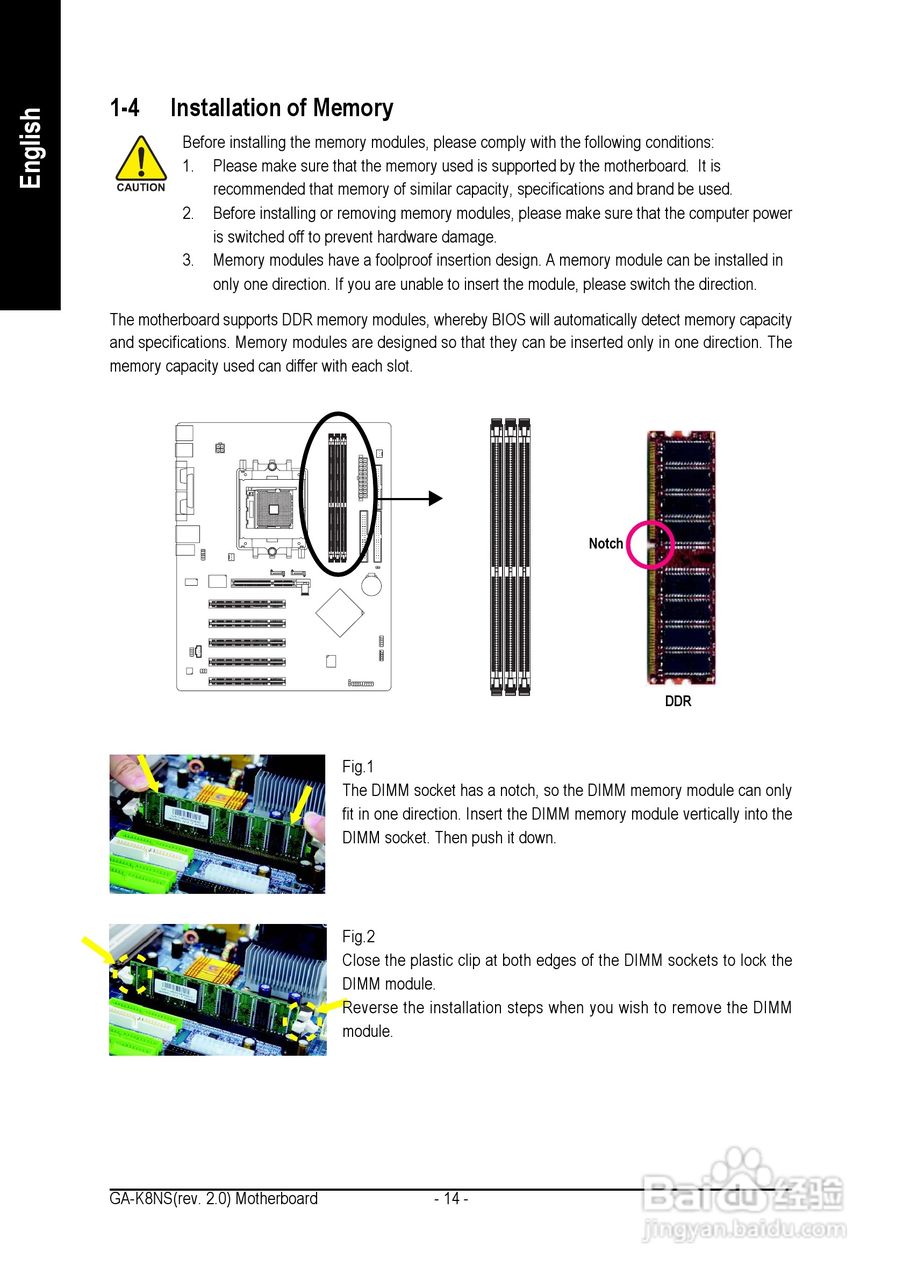 English

1-4 Installation of Memory

CAUTION

Before installing the memory modules, please comply with the following conditions:
1. Please make sure that the memory used is supported by the motherboard. It is recommended that memory of similar capacity, specifications and brand be used.
2. Before installing or removing memory modules, please make sure that the computer power is switched off to prevent hardware damage.
3. Memory modules have a foolproof insertion design. A memory module can be installed in only one direction. If you are unable to insert the module, please switch the direction.

The motherboard supports DDR memory modules, whereby BIOS will automatically detect memory capacity and specifications. Memory modules are designed so that they can be inserted only in one direction. The memory capacity used can differ with each slot.

Notch

DDR

Fig.1
The DIMM socket has a notch, so the DIMM memory module can only fit in one direction. Insert the DIMM memory module vertically into the DIMM socket. Then push it down.

Fig.2
Close the plastic clip at both edges of the DIMM sockets to lock the DIMM module.
Reverse the installation steps when you wish to remove the DIMM module.

GA-K8NS(rev. 2.0) Motherboard - 14 -

Baidu经验
jingyan.baidu.com