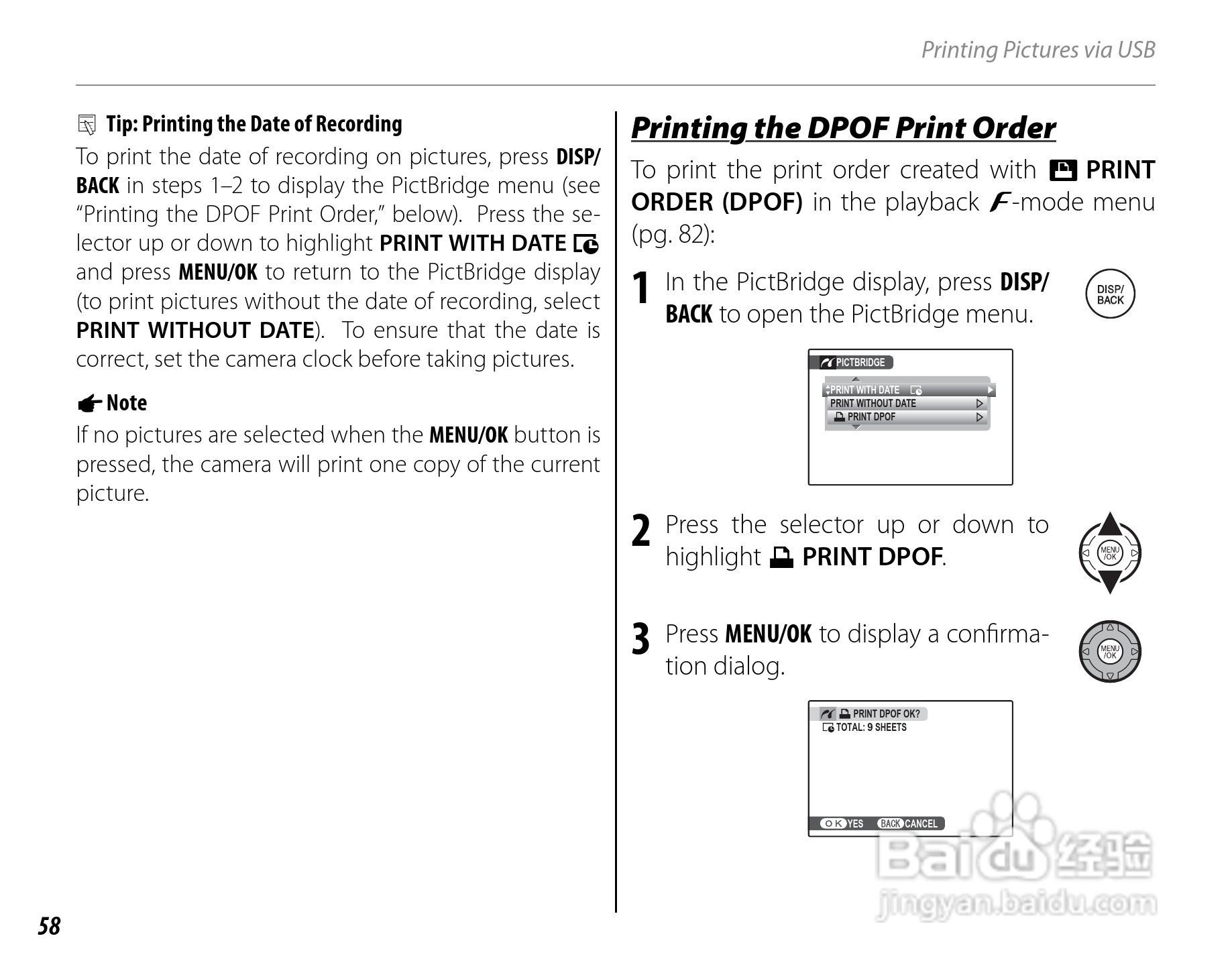 Printing Pictures via USB

Tip: Printing the Date of Recording

To print the date of recording on pictures, press DISP/BACK in steps 1–2 to display the PictBridge menu (see "Printing the DPOF Print Order," below). Press the selector up or down to highlight PRINT WITH DATE and press MENU/OK to return to the PictBridge display (to print pictures without the date of recording, select PRINT WITHOUT DATE). To ensure that the date is correct, set the camera clock before taking pictures.

Note

If no pictures are selected when the MENU/OK button is pressed, the camera will print one copy of the current picture.

Printing the DPOF Print Order

To print the print order created with PRINT ORDER (DPOF) in the playback F-mode menu (pg. 82):

1 In the PictBridge display, press DISP/BACK to open the PictBridge menu.

DISP/BACK

PICTBRIDGE
PRINT WITH DATE
PRINT WITHOUT DATE
PRINT DPOF

2 Press the selector up or down to highlight PRINT DPOF.

MENU/OK

3 Press MENU/OK to display a confirmation dialog.

MENU/OK

PRINT DPOF OK?
TOTAL: 9 SHEETS
OK YES BACK CANCEL

Baidu 经验
jingyan.baidu.com

58