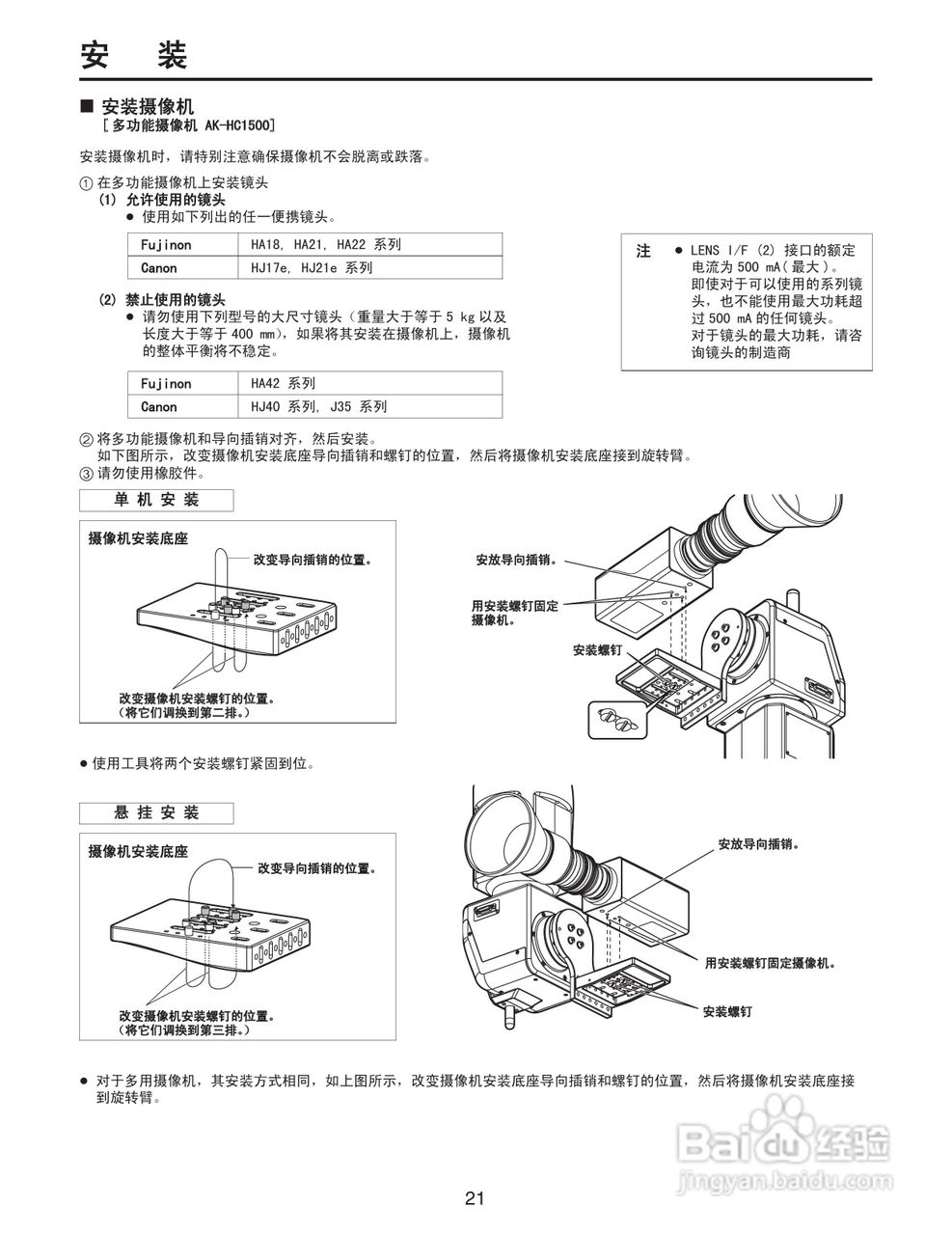 安　装

■ 安装摄像机
［多功能摄像机 AK-HC1500］

安装摄像机时，请特别注意确保摄像机不会脱离或跌落。

① 在多功能摄像机上安装镜头
(1) 允许使用的镜头
● 使用如下列出的任一便携镜头。

| Fujinon | HA18, HA21, HA22 系列 |
|---|---|
| Canon | HJ17e, HJ21e 系列 |

(2) 禁止使用的镜头
● 请勿使用下列型号的大尺寸镜头（重量大于等于 5 kg 以及长度大于等于 400 mm），如果将其安装在摄像机上，摄像机的整体平衡将不稳定。

| Fujinon | HA42 系列 |
|---|---|
| Canon | HJ40 系列, J35 系列 |

注 ● LENS I/F (2) 接口的额定电流为 500 mA（最大）。即使对于可以使用的系列镜头，也不能使用最大功耗超过 500 mA 的任何镜头。对于镜头的最大功耗，请咨询镜头的制造商

② 将多功能摄像机和导向插销对齐，然后安装。
如下图所示，改变摄像机安装底座导向插销和螺钉的位置，然后将摄像机安装底座接到旋转臂。
③ 请勿使用橡胶件。

单 机 安 装

摄像机安装底座
改变导向插销的位置。
改变摄像机安装螺钉的位置。
(将它们调换到第二排。)

安放导向插销。
用安装螺钉固定摄像机。
安装螺钉

● 使用工具将两个安装螺钉紧固到位。

悬 挂 安 装

摄像机安装底座
改变导向插销的位置。
改变摄像机安装螺钉的位置。
(将它们调换到第三排。)

安放导向插销。
用安装螺钉固定摄像机。
安装螺钉

● 对于多用摄像机，其安装方式相同，如上图所示，改变摄像机安装底座导向插销和螺钉的位置，然后将摄像机安装底座接到旋转臂。

Baidu经验
jingyan.baidu.com

21