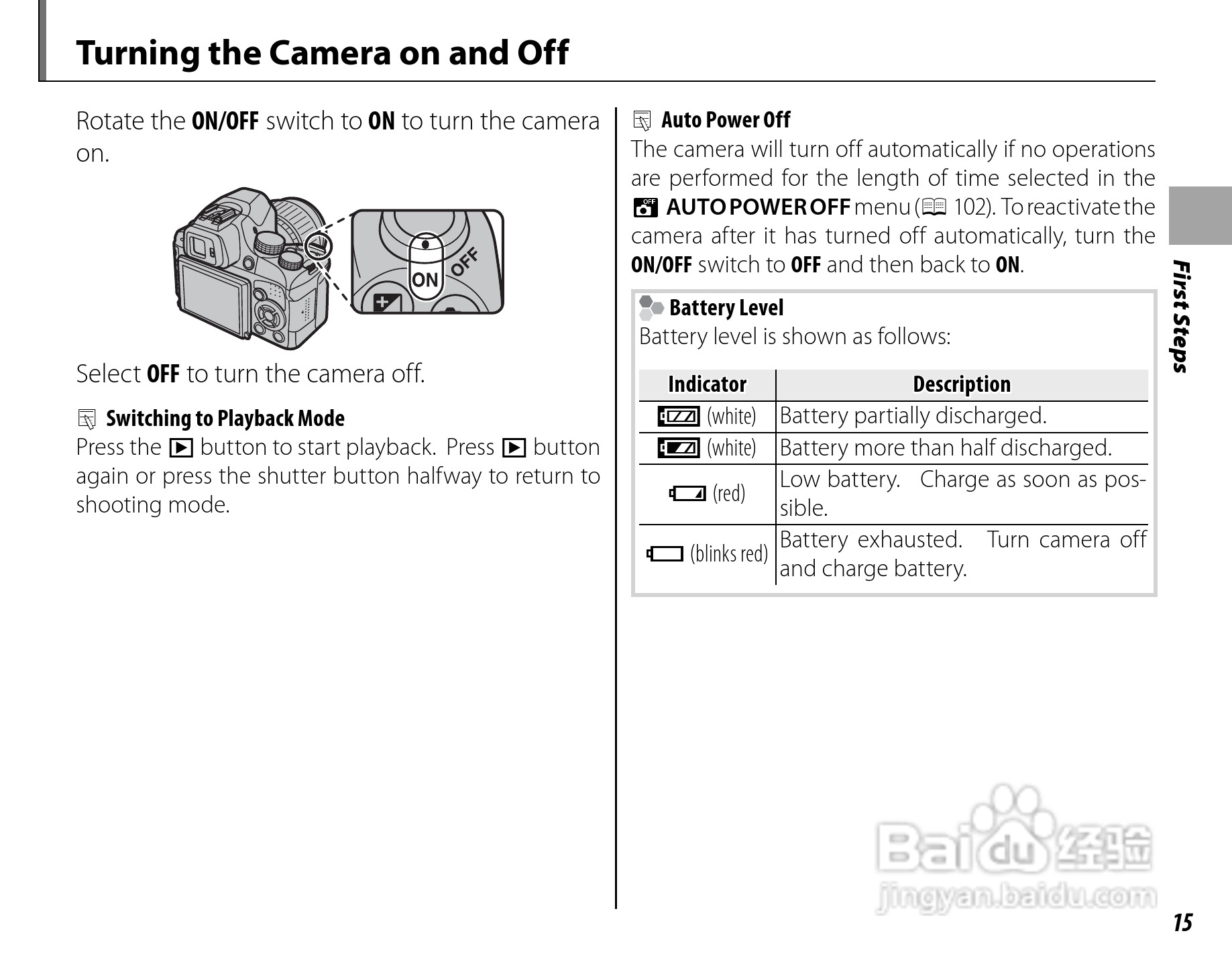 Turning the Camera on and Off

Rotate the ON/OFF switch to ON to turn the camera on.

ON OFF

Select OFF to turn the camera off.

Switching to Playback Mode
Press the ▶ button to start playback. Press ▶ button again or press the shutter button halfway to return to shooting mode.

Auto Power Off
The camera will turn off automatically if no operations are performed for the length of time selected in the AUTO POWER OFF menu (102). To reactivate the camera after it has turned off automatically, turn the ON/OFF switch to OFF and then back to ON.

Battery Level
Battery level is shown as follows:

| Indicator | Description |
|---|---|
| (white) | Battery partially discharged. |
| (white) | Battery more than half discharged. |
| (red) | Low battery. Charge as soon as possible. |
| (blinks red) | Battery exhausted. Turn camera off and charge battery. |

First Steps

Baidu 经验
jingyan.baidu.com

15