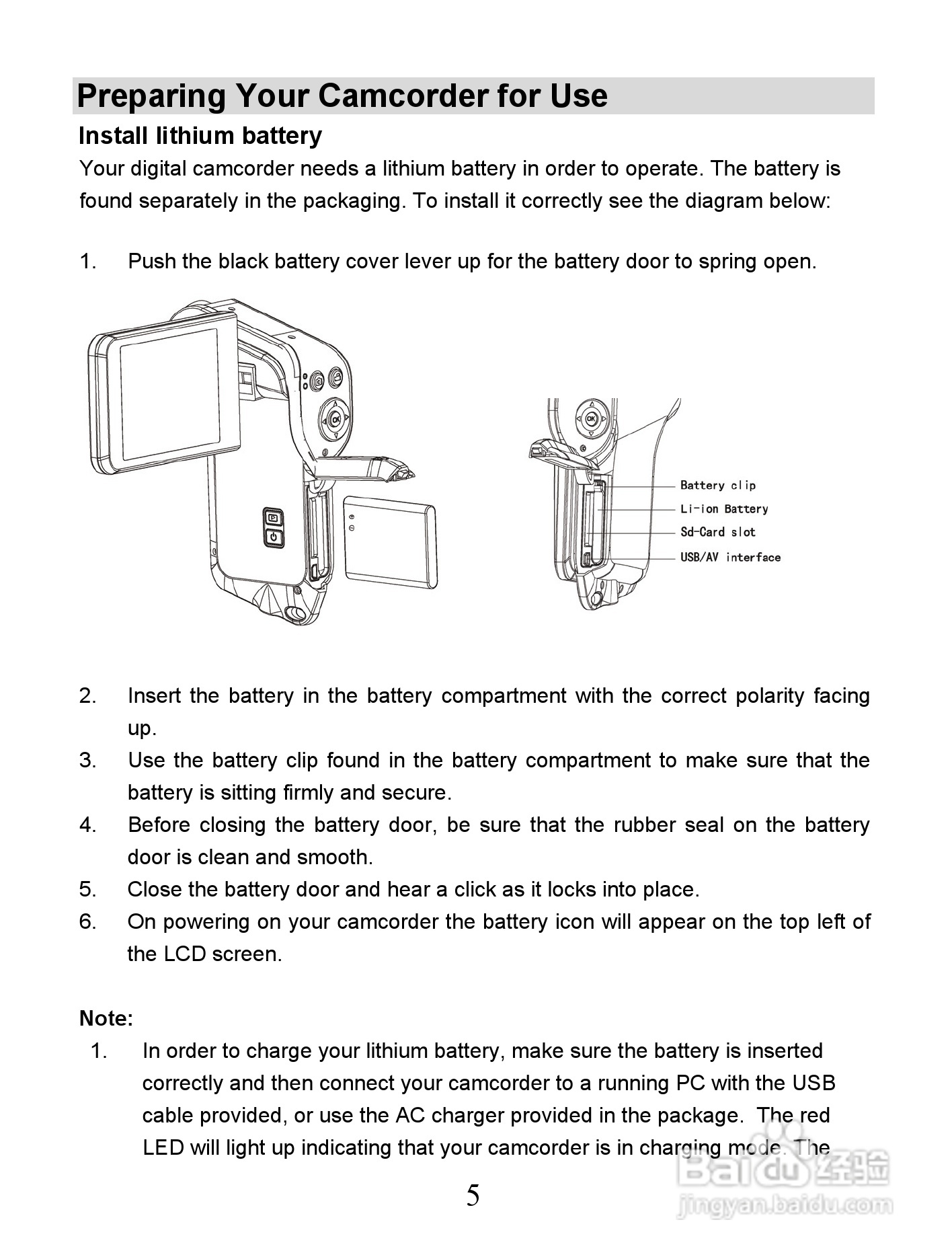 Preparing Your Camcorder for Use

Install lithium battery

Your digital camcorder needs a lithium battery in order to operate. The battery is found separately in the packaging. To install it correctly see the diagram below:

1. Push the black battery cover lever up for the battery door to spring open.

OK

OK

Battery clip
Li-ion Battery
Sd-Card slot
USB/AV interface

2. Insert the battery in the battery compartment with the correct polarity facing up.
3. Use the battery clip found in the battery compartment to make sure that the battery is sitting firmly and secure.
4. Before closing the battery door, be sure that the rubber seal on the battery door is clean and smooth.
5. Close the battery door and hear a click as it locks into place.
6. On powering on your camcorder the battery icon will appear on the top left of the LCD screen.

Note:
1. In order to charge your lithium battery, make sure the battery is inserted correctly and then connect your camcorder to a running PC with the USB cable provided, or use the AC charger provided in the package. The red LED will light up indicating that your camcorder is in charging mode. The

5

Baidu 经验
jingyan.baidu.com