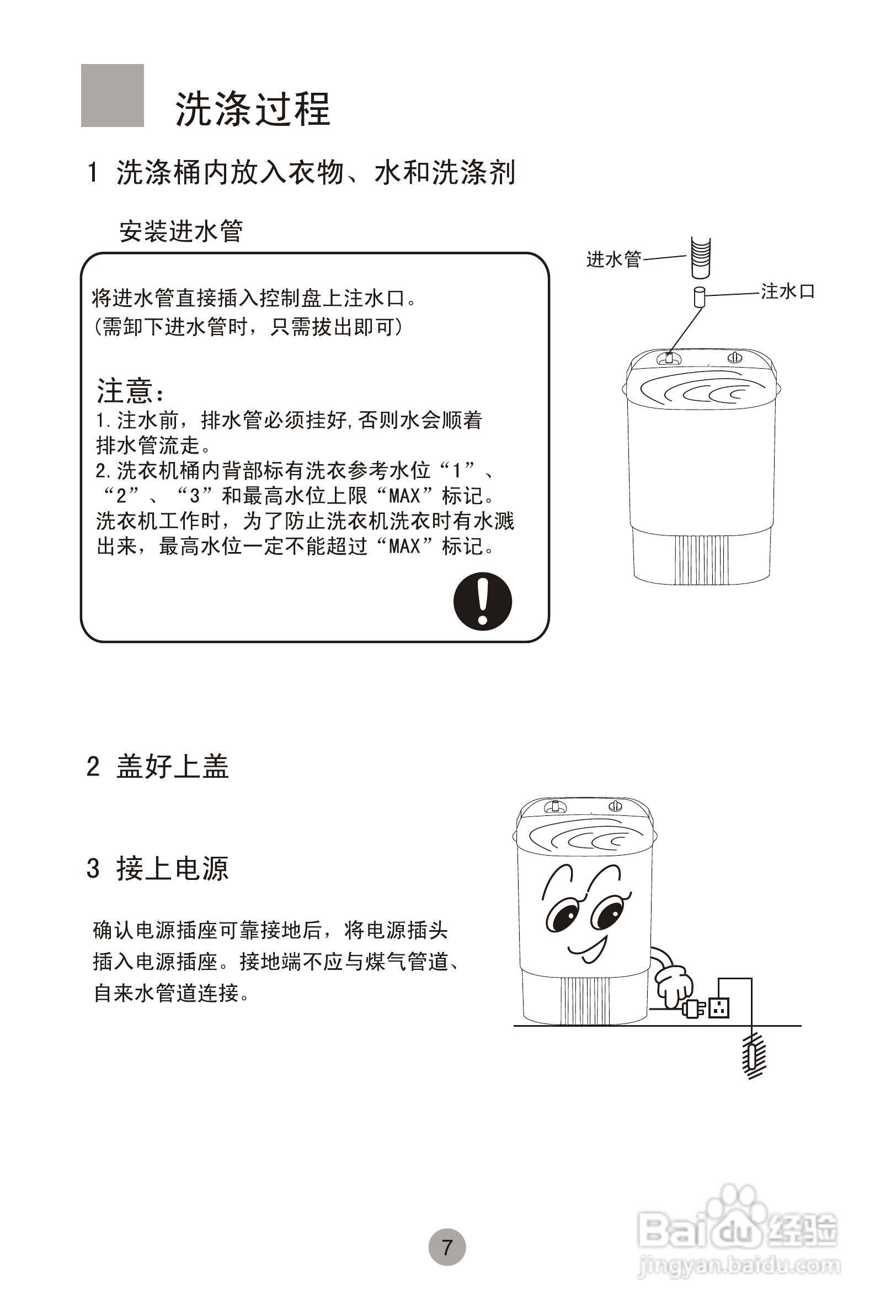 洗涤过程

1 洗涤桶内放入衣物、水和洗涤剂

安装进水管

将进水管直接插入控制盘上注水口。
(需卸下进水管时，只需拔出即可)

注意：
1.注水前，排水管必须挂好,否则水会顺着排水管流走。
2.洗衣机桶内背部标有洗衣参考水位“1”、“2”、“3”和最高水位上限“MAX”标记。洗衣机工作时，为了防止洗衣机洗衣时有水溅出来，最高水位一定不能超过“MAX”标记。

进水管
注水口

2 盖好上盖

3 接上电源

确认电源插座可靠接地后，将电源插头插入电源插座。接地端不应与煤气管道、自来水管道连接。

7

Baidu经验
jingyan.baidu.com