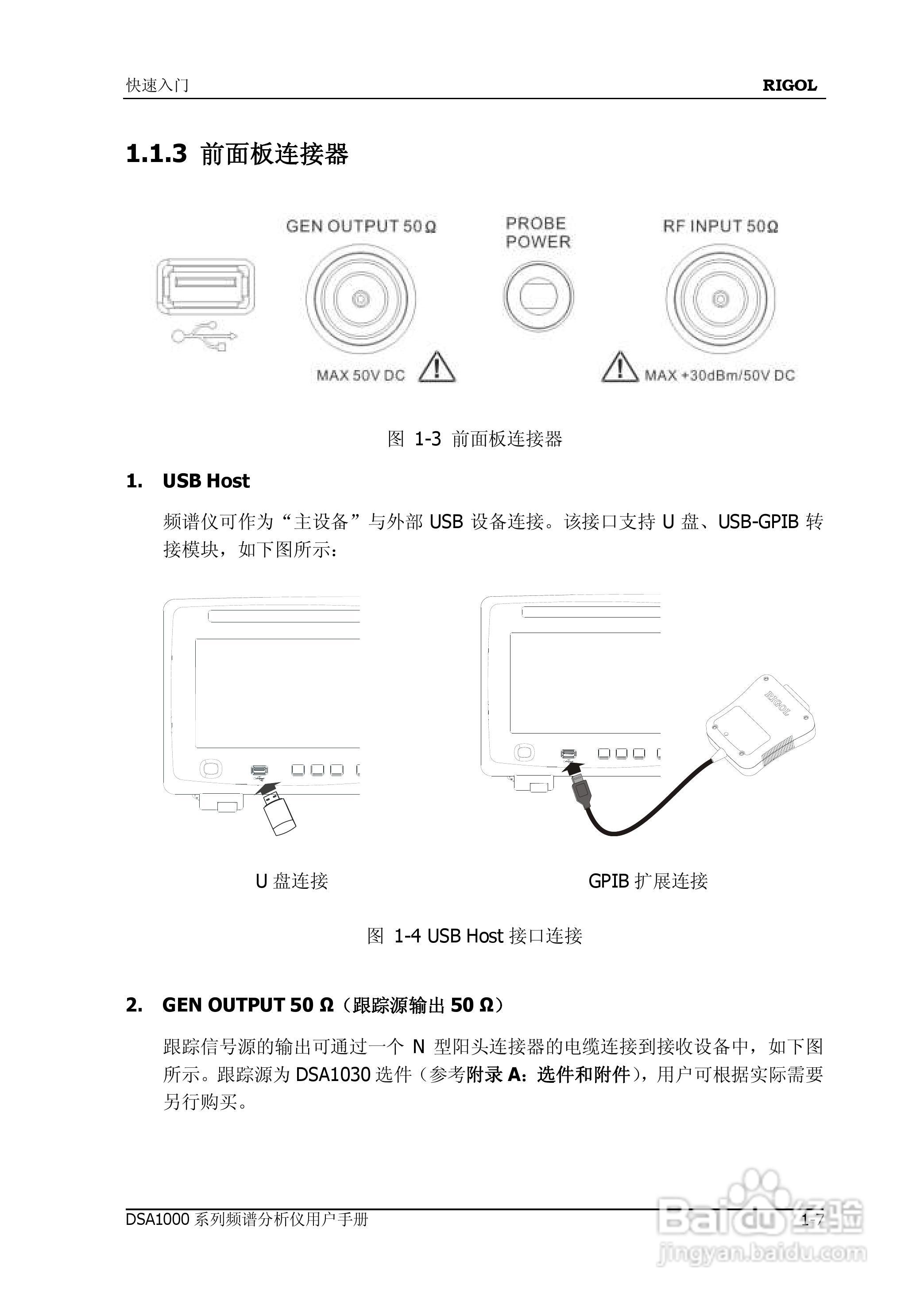 快速入门 RIGOL

1.1.3 前面板连接器

GEN OUTPUT 50Ω

PROBE POWER

RF INPUT 50Ω

MAX 50V DC

MAX +30dBm/50V DC

图 1-3 前面板连接器

1. USB Host

频谱仪可作为“主设备”与外部 USB 设备连接。该接口支持 U 盘、USB-GPIB 转接模块，如下图所示：

RIGOL

U 盘连接

GPIB 扩展连接

图 1-4 USB Host 接口连接

2. GEN OUTPUT 50 Ω（跟踪源输出 50 Ω）

跟踪信号源的输出可通过一个 N 型阳头连接器的电缆连接到接收设备中，如下图所示。跟踪源为 DSA1030 选件（参考附录 A：选件和附件），用户可根据实际需要另行购买。

DSA1000 系列频谱分析仪用户手册 1-7

Baidu 经验 jingyan.baidu.com