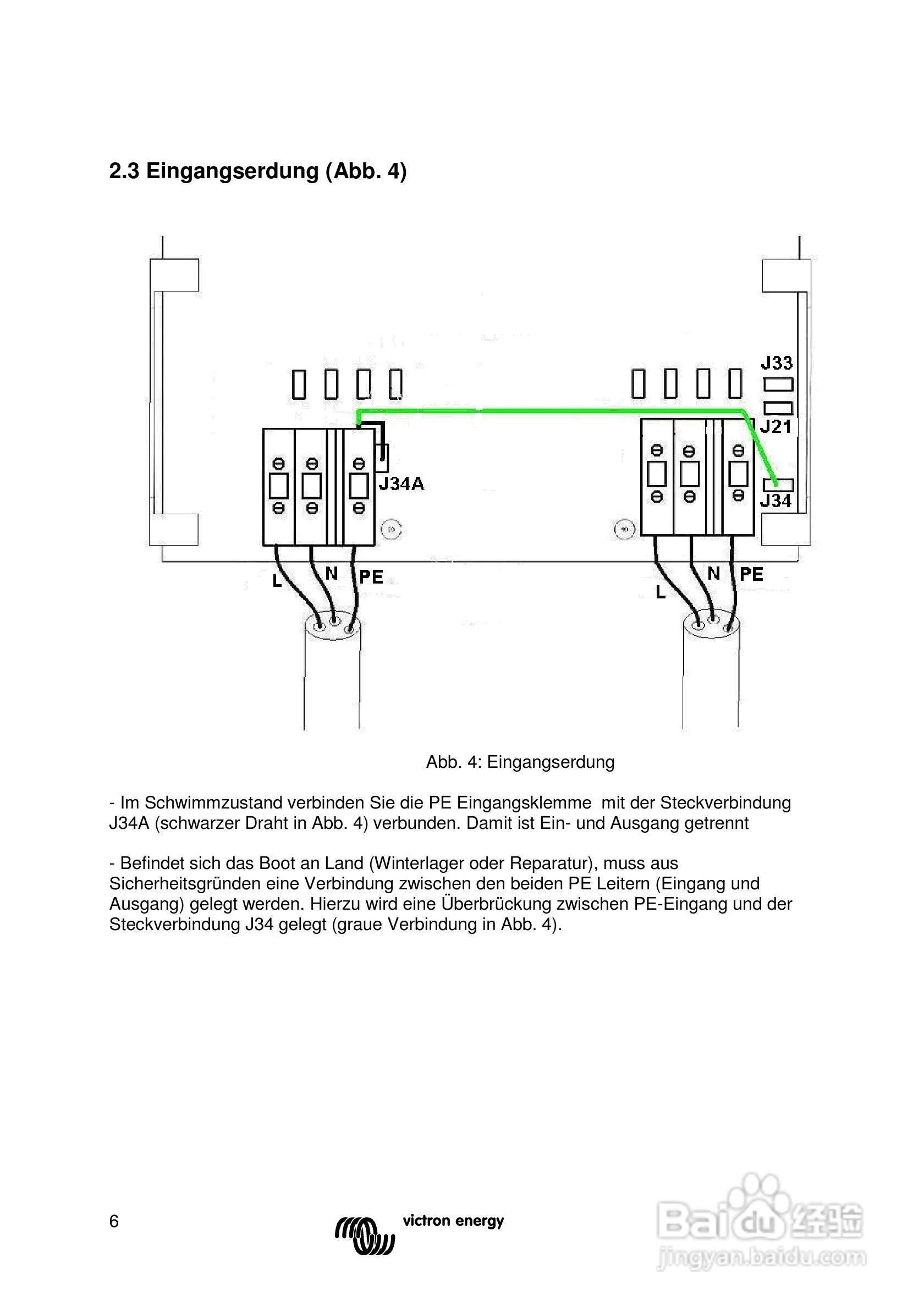 2.3 Eingangserdung (Abb. 4)

J33

J21

J34A

J34

L N PE

L N PE

Abb. 4: Eingangserdung

- Im Schwimmzustand verbinden Sie die PE Eingangsklemme mit der Steckverbindung J34A (schwarzer Draht in Abb. 4) verbunden. Damit ist Ein- und Ausgang getrennt

- Befindet sich das Boot an Land (Winterlager oder Reparatur), muss aus Sicherheitsgründen eine Verbindung zwischen den beiden PE Leitern (Eingang und Ausgang) gelegt werden. Hierzu wird eine Überbrückung zwischen PE-Eingang und der Steckverbindung J34 gelegt (graue Verbindung in Abb. 4).

6

victron energy

Baidu 经验
jingyan.baidu.com