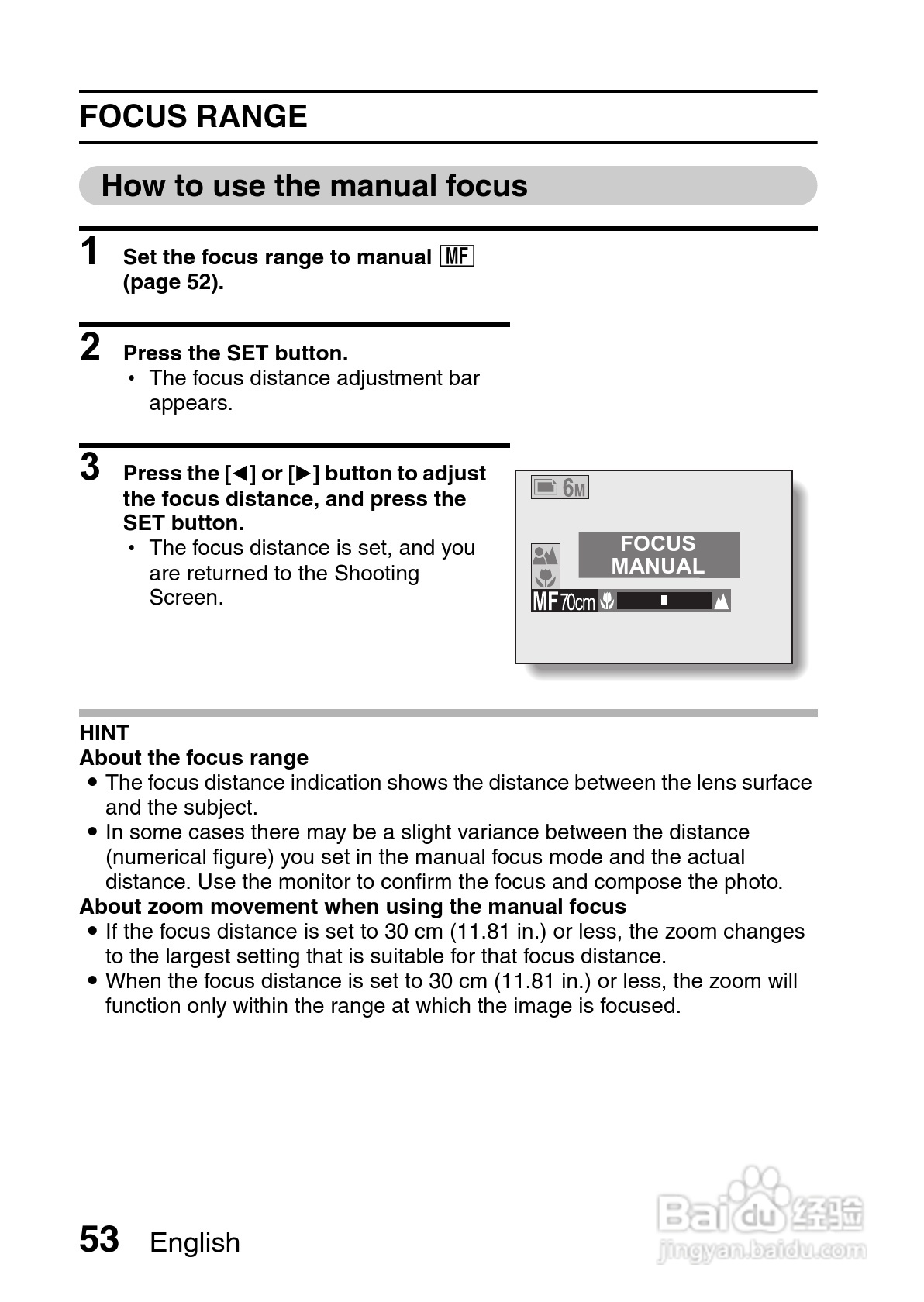 FOCUS RANGE

How to use the manual focus

1 Set the focus range to manual MF (page 52).

2 Press the SET button.
• The focus distance adjustment bar appears.

3 Press the [◀] or [▶] button to adjust the focus distance, and press the SET button.
• The focus distance is set, and you are returned to the Shooting Screen.

6M
FOCUS MANUAL
MF 70cm

HINT
About the focus range
• The focus distance indication shows the distance between the lens surface and the subject.
• In some cases there may be a slight variance between the distance (numerical figure) you set in the manual focus mode and the actual distance. Use the monitor to confirm the focus and compose the photo.
About zoom movement when using the manual focus
• If the focus distance is set to 30 cm (11.81 in.) or less, the zoom changes to the largest setting that is suitable for that focus distance.
• When the focus distance is set to 30 cm (11.81 in.) or less, the zoom will function only within the range at which the image is focused.

53 English

Baidu 经验
jingyan.baidu.com